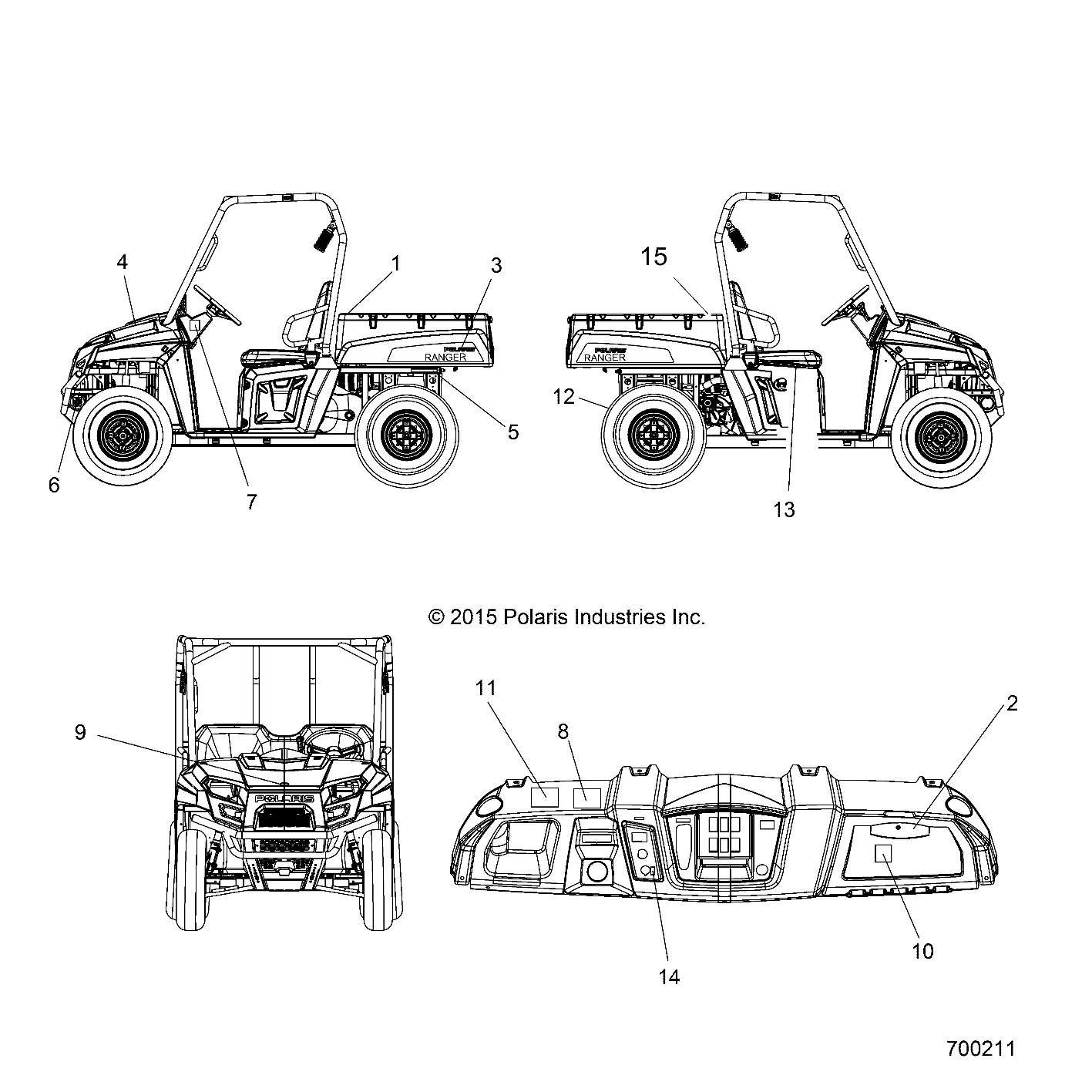 4
1
3
POLARIS
RANGER
5
6
7
15
POLARIS
RANGER
12
13

© 2015 Polaris Industries Inc.

9
POLARIS
11
8
2
14
10

700211