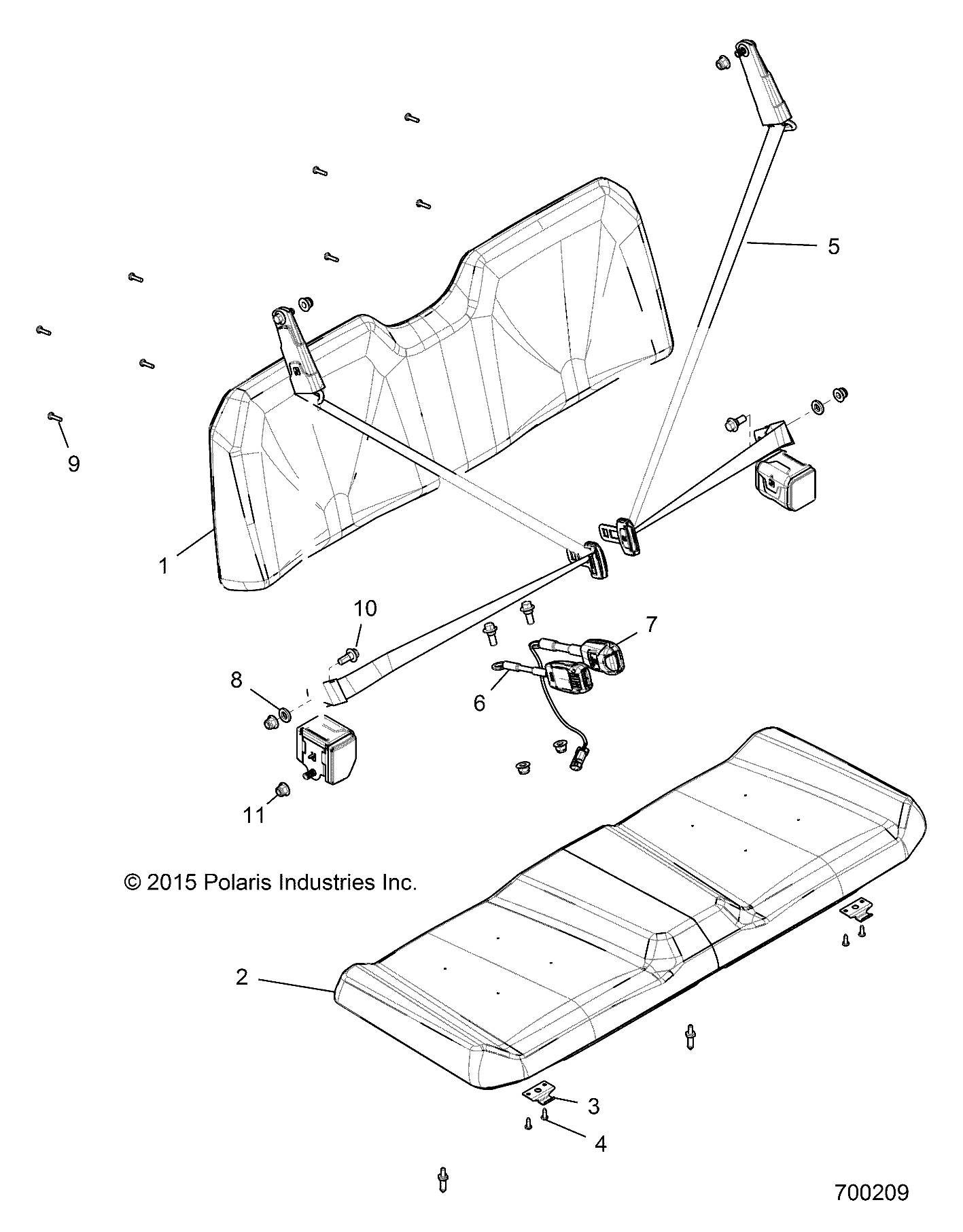 5

9

1

10

7

8

6

11

© 2015 Polaris Industries Inc.

2

3

4

700209