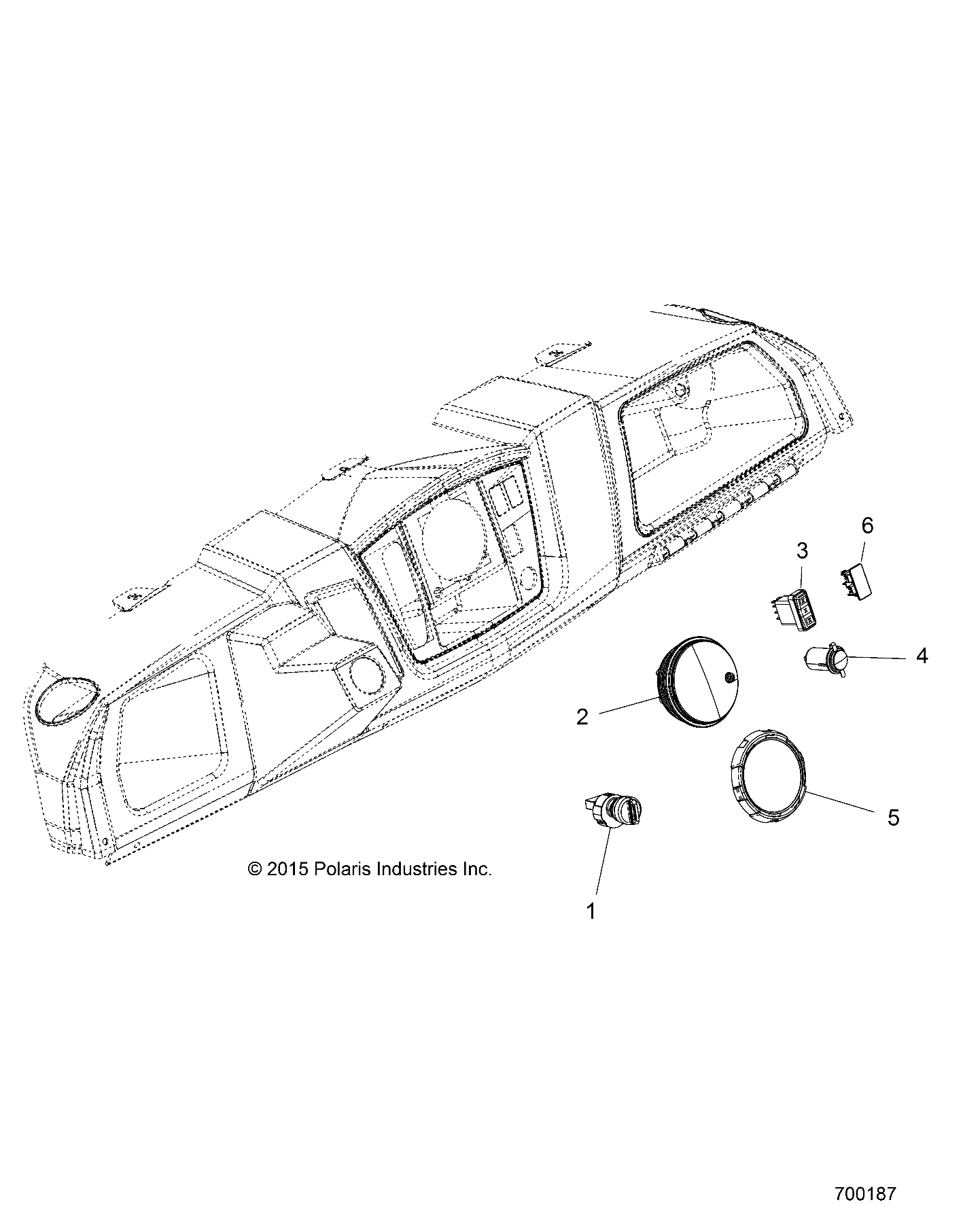 6

3

4

2

5

© 2015 Polaris Industries Inc.

1

700187