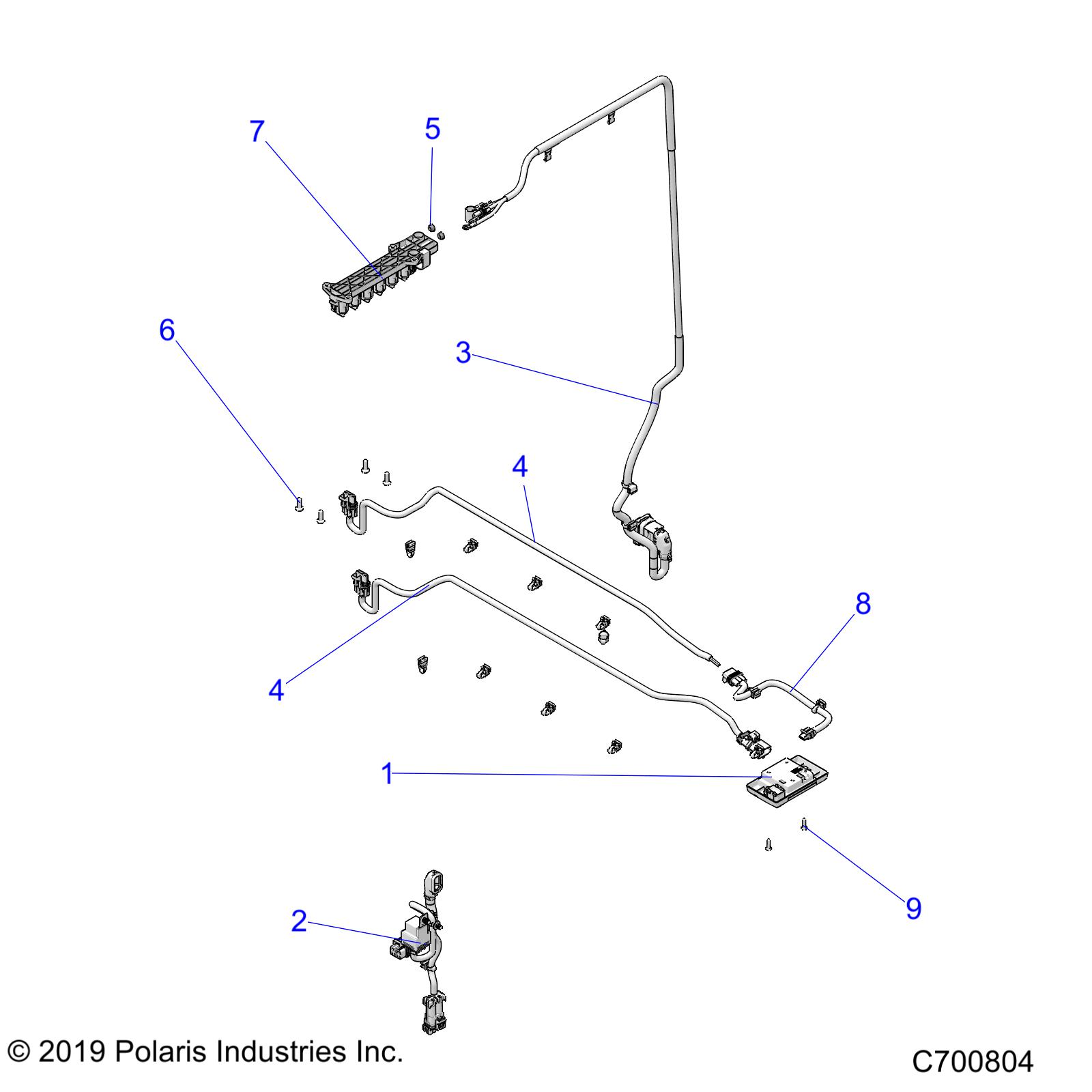 7
5
6
3
4
8
4
1
9
2
© 2019 Polaris Industries Inc.
C700804