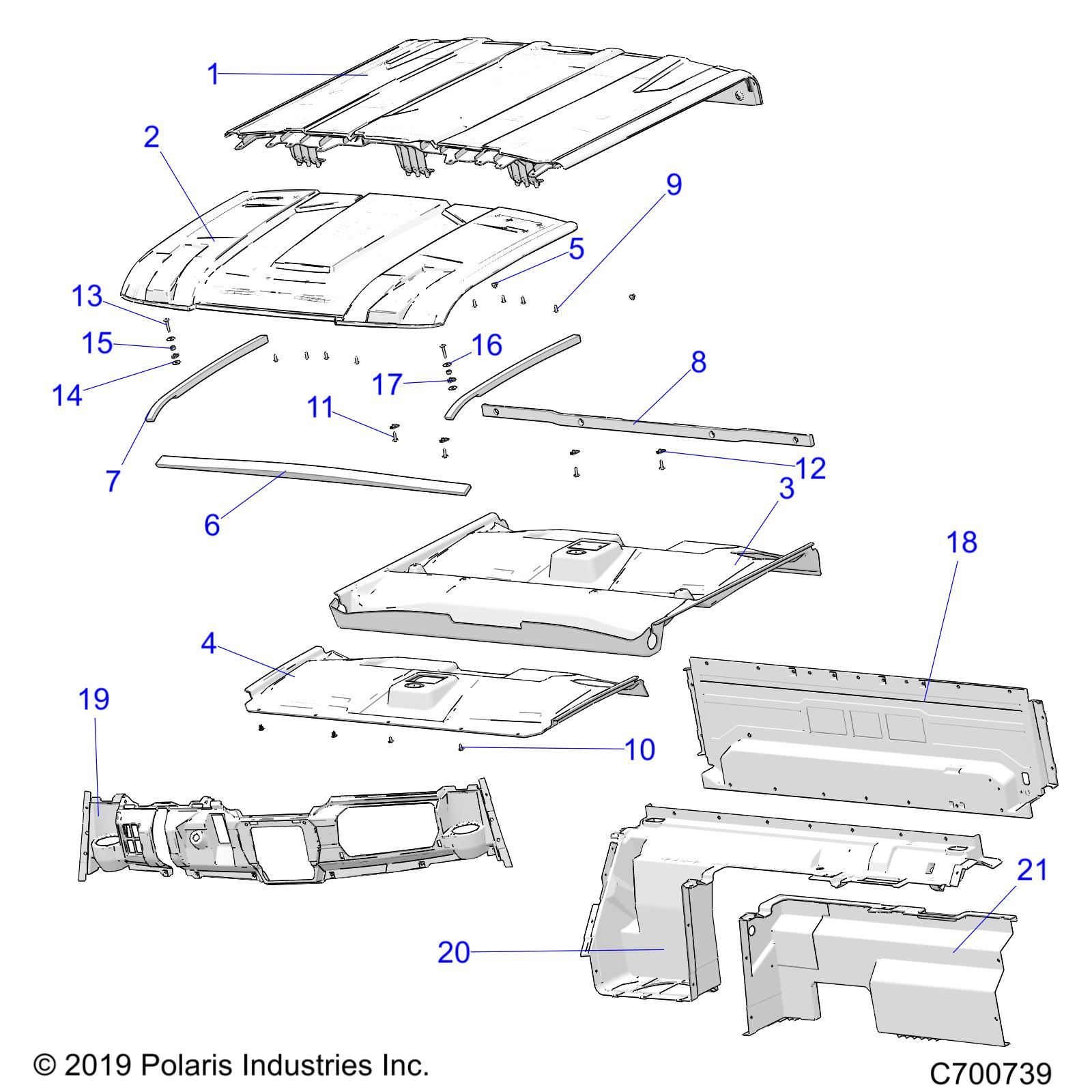 1
2
9
5
13
15
16
14
17
8
11
7
12
6
3
18
4
19
10
21
20
© 2019 Polaris Industries Inc.
C700739