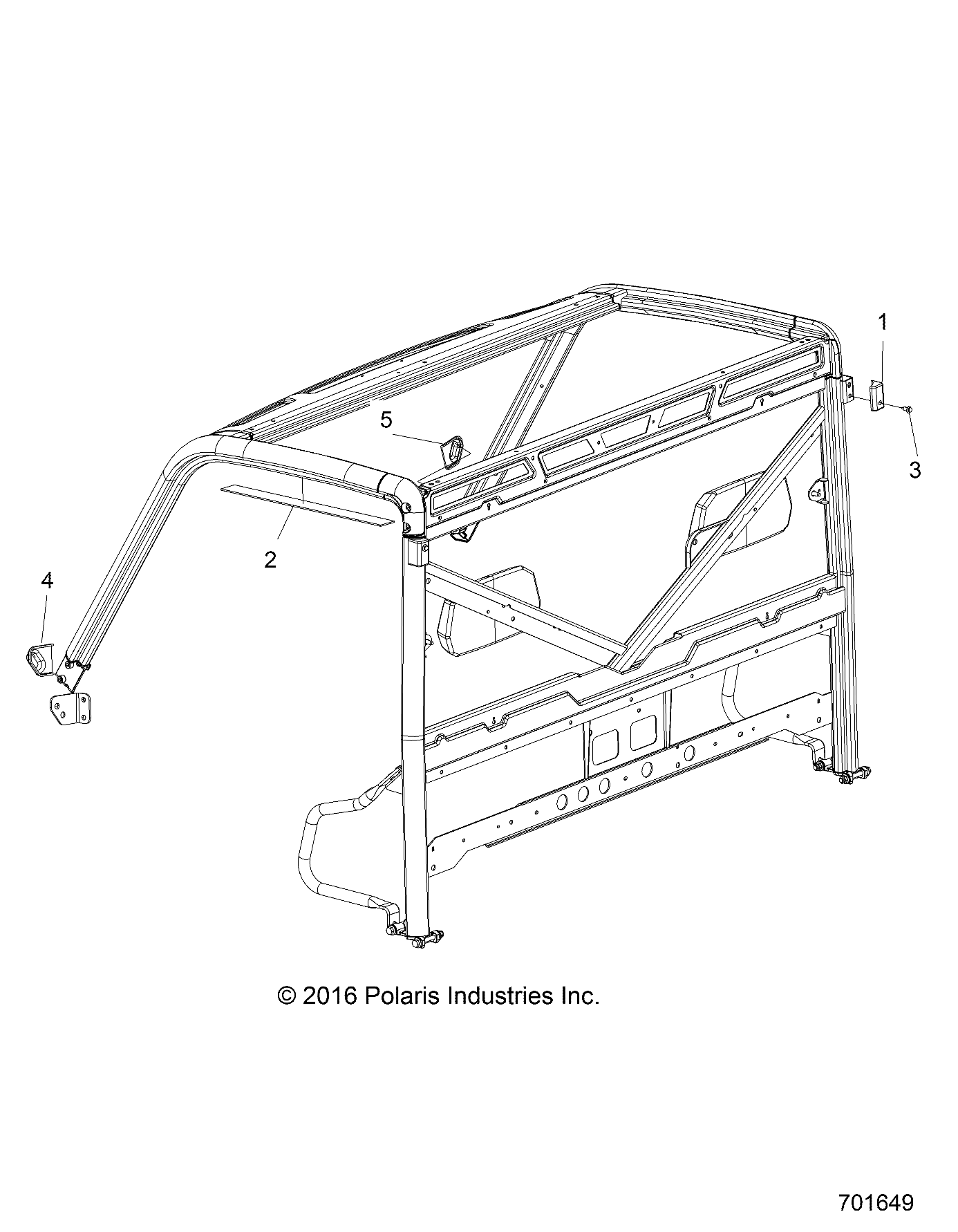 1
5
3
2
4
© 2016 Polaris Industries Inc.
701649