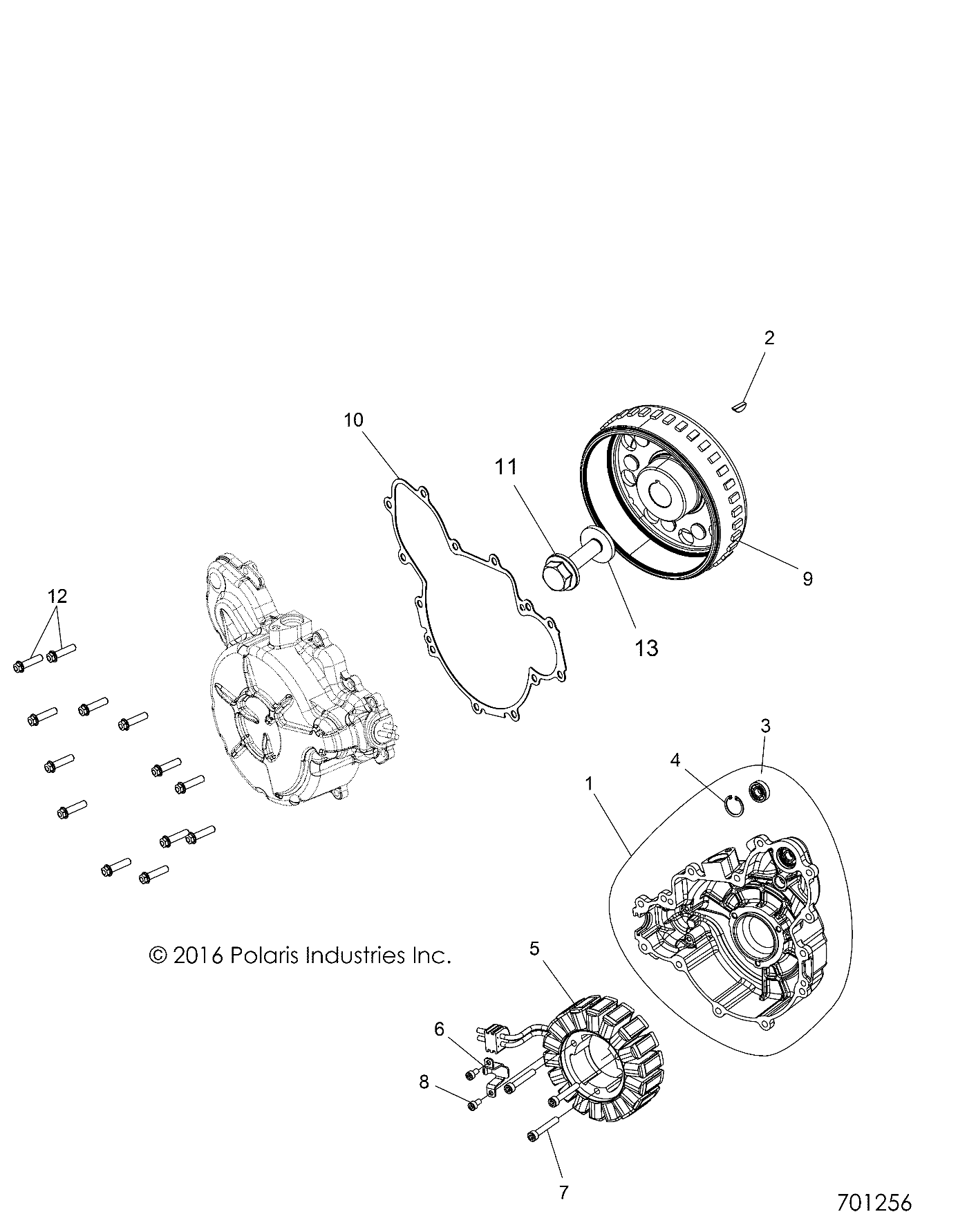 2

10

11

9

13

12

3

4

1

© 2016 Polaris Industries Inc.

5

6

8

7

701256