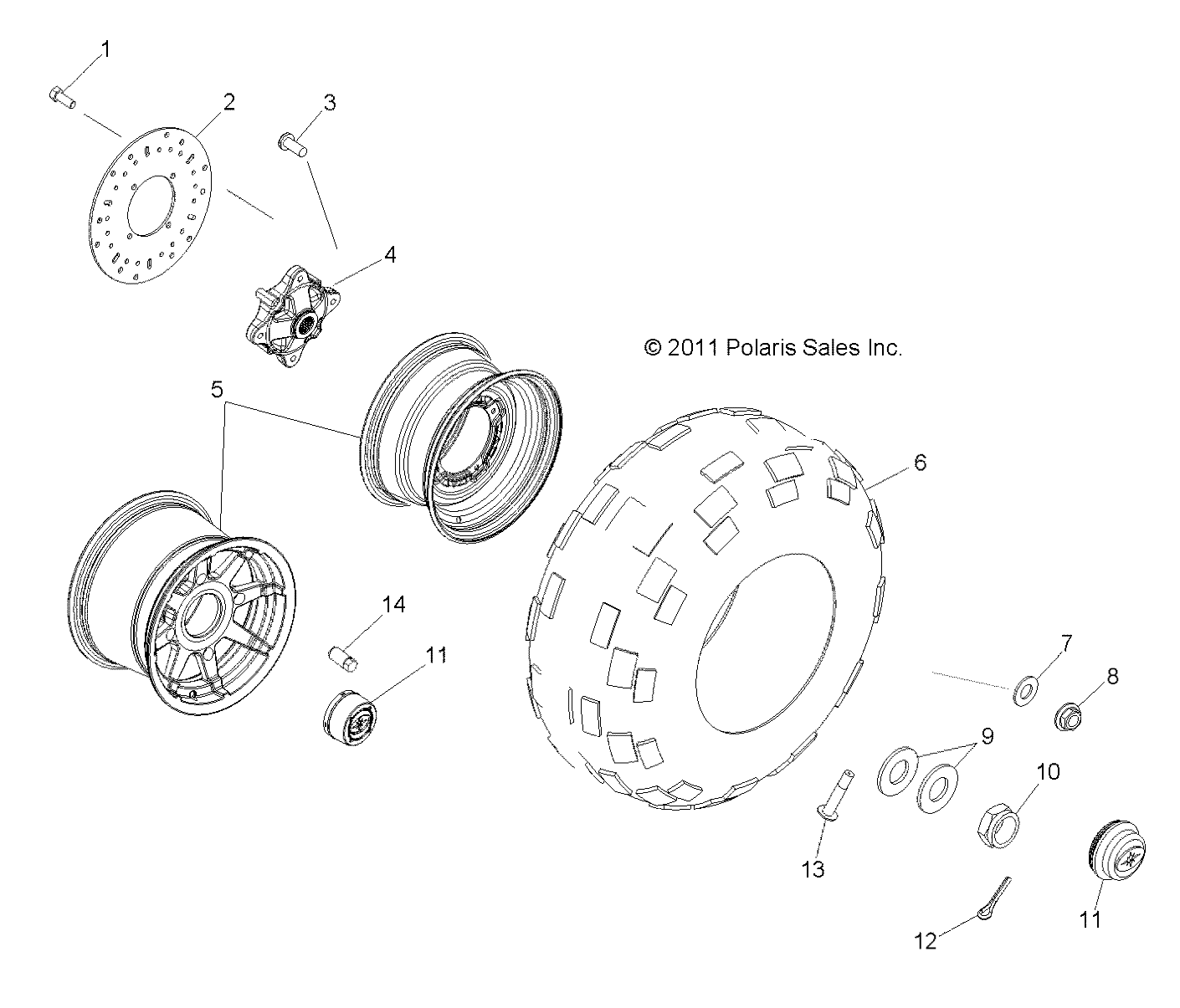 1
2
3
4
© 2011 Polaris Sales Inc.
5
6
14
11
7
8
9
10
13
12
11