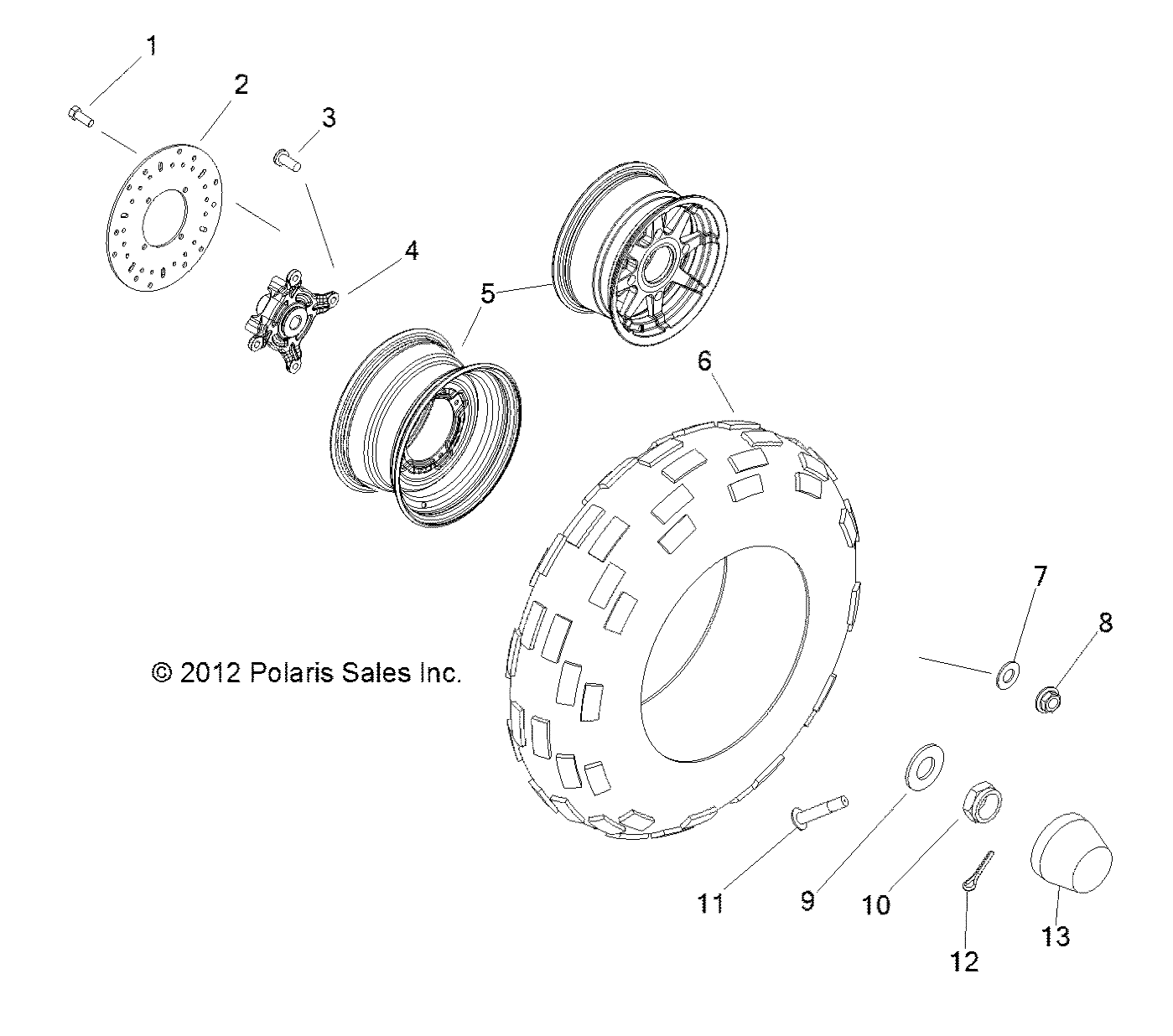 1
2
3
4
5
6
7
8
© 2012 Polaris Sales Inc.
11
9
10
12
13