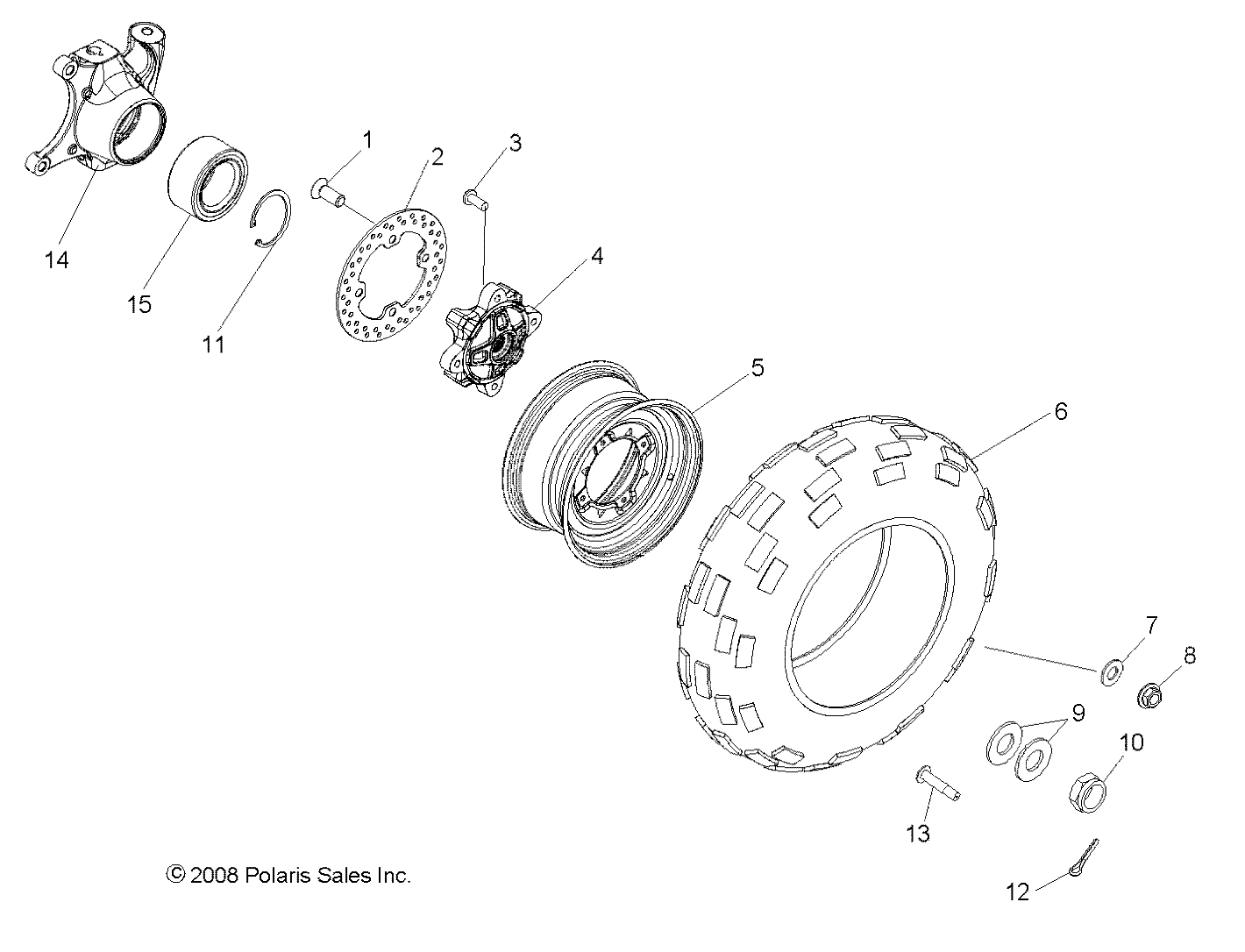 1
2
3
14
15
11
4
5
6
7
8
9
10
13
12
© 2008 Polaris Sales Inc.