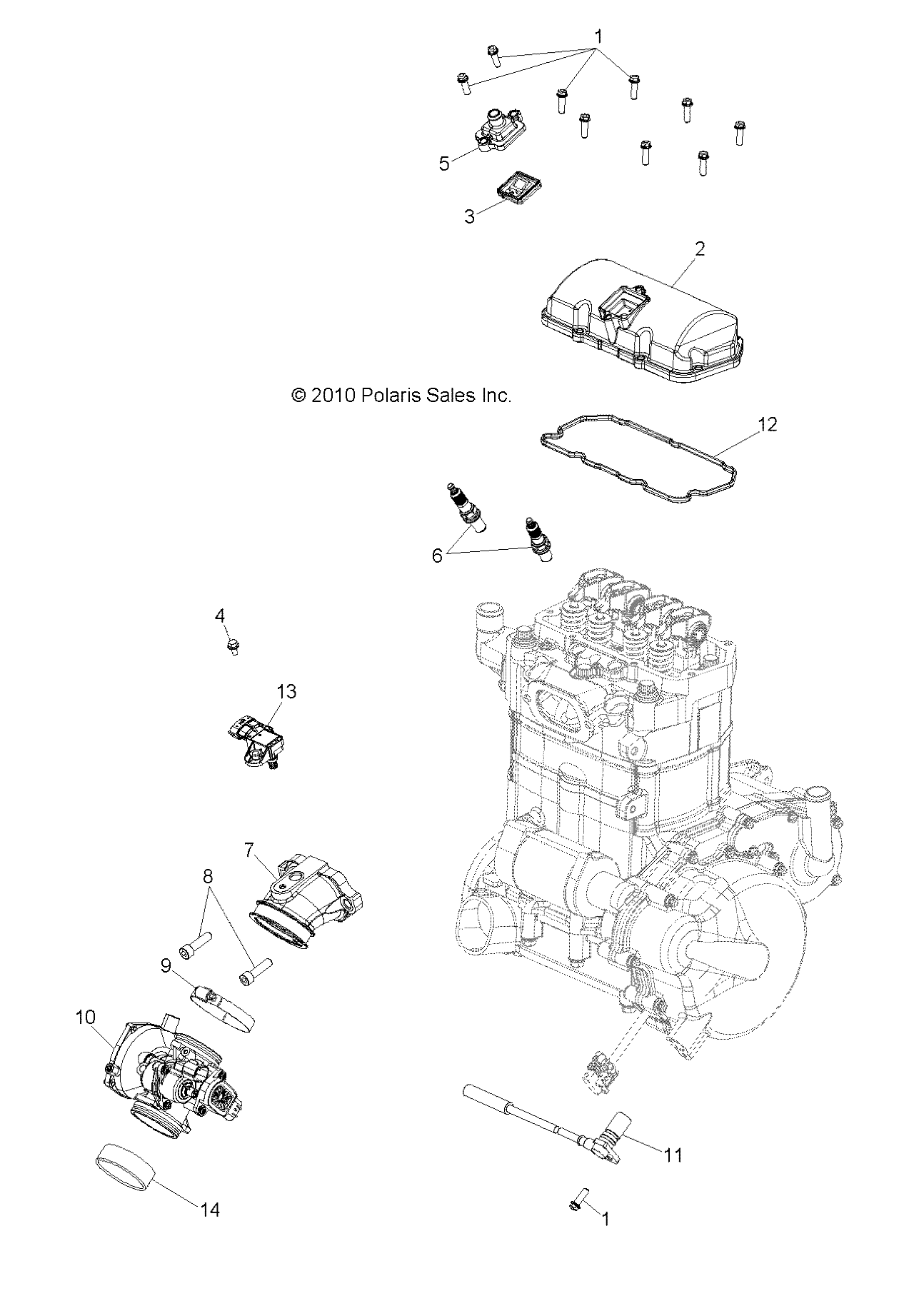 1

5

3

2

© 2010 Polaris Sales Inc.

12

6

4

13

7

8

9

10

11

14

1