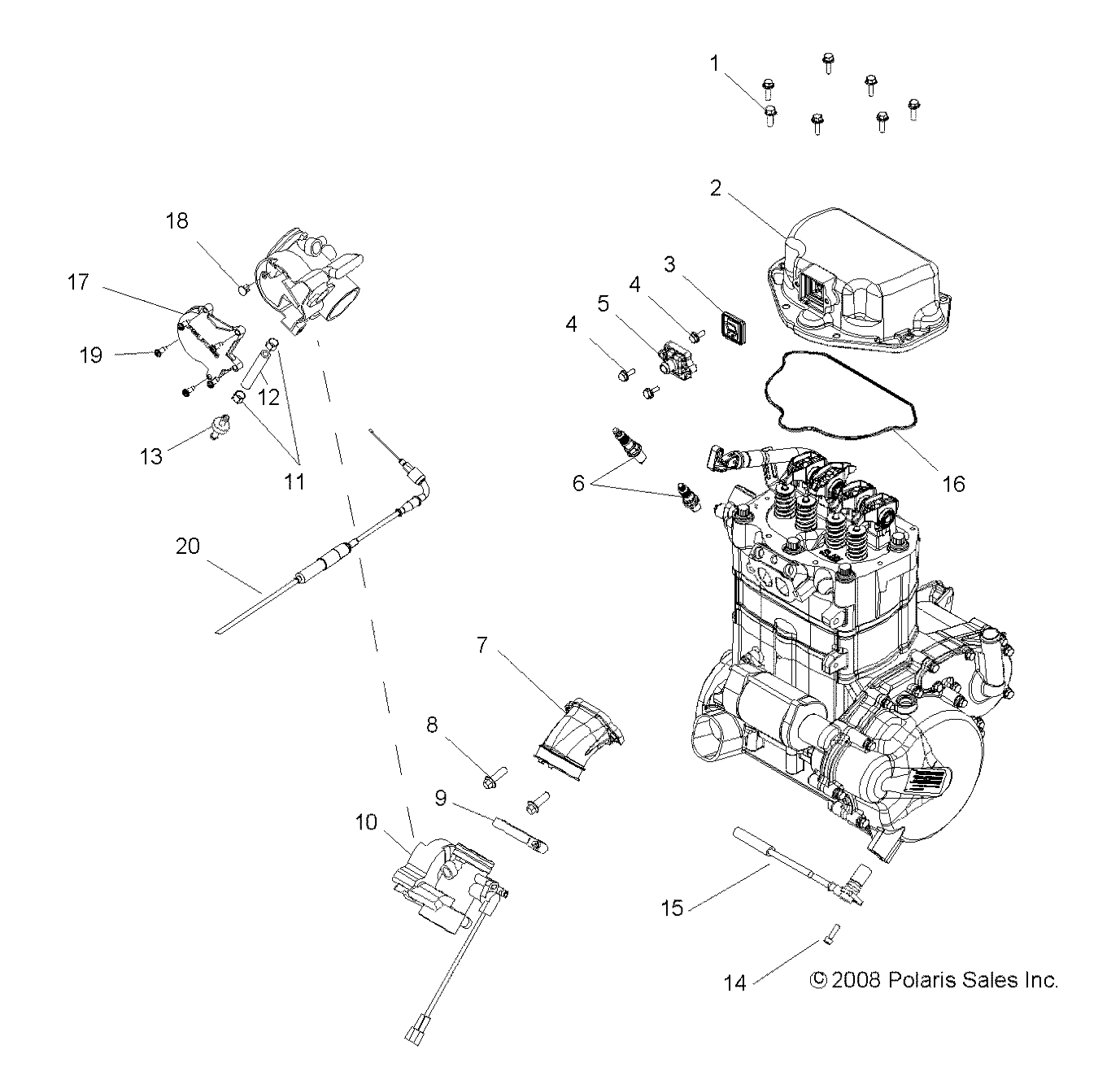 1

2

18

17

3

4

5

4

19

12

13

11

6

16

20

7

8

9

10

15

14

© 2008 Polaris Sales Inc.