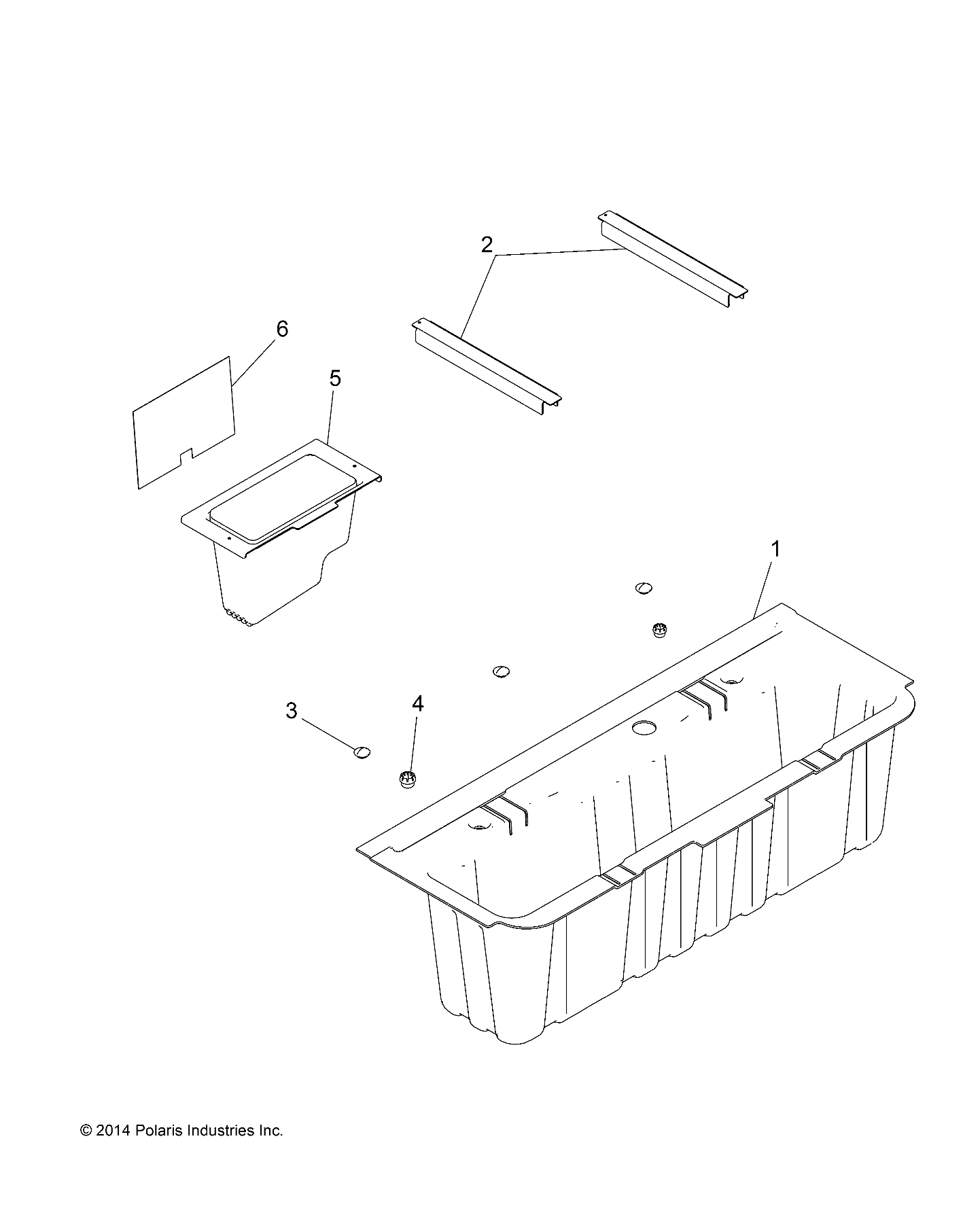 2

6

5

1

3

4

© 2014 Polaris Industries Inc.