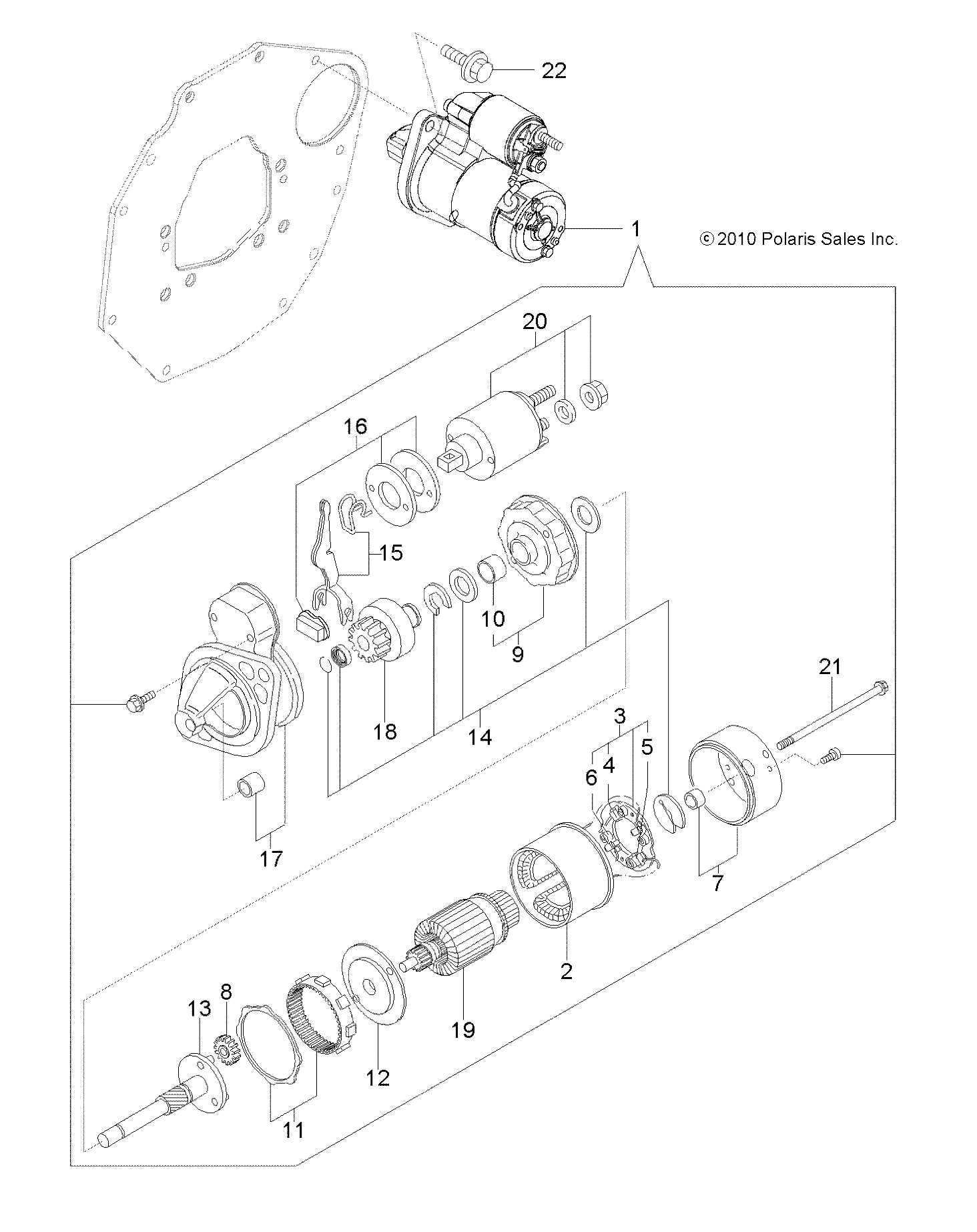 22

1

© 2010 Polaris Sales Inc.

20

16

15

10

9

21

18

14

3

4

5

6

17

7

2

19

13

8

12

11