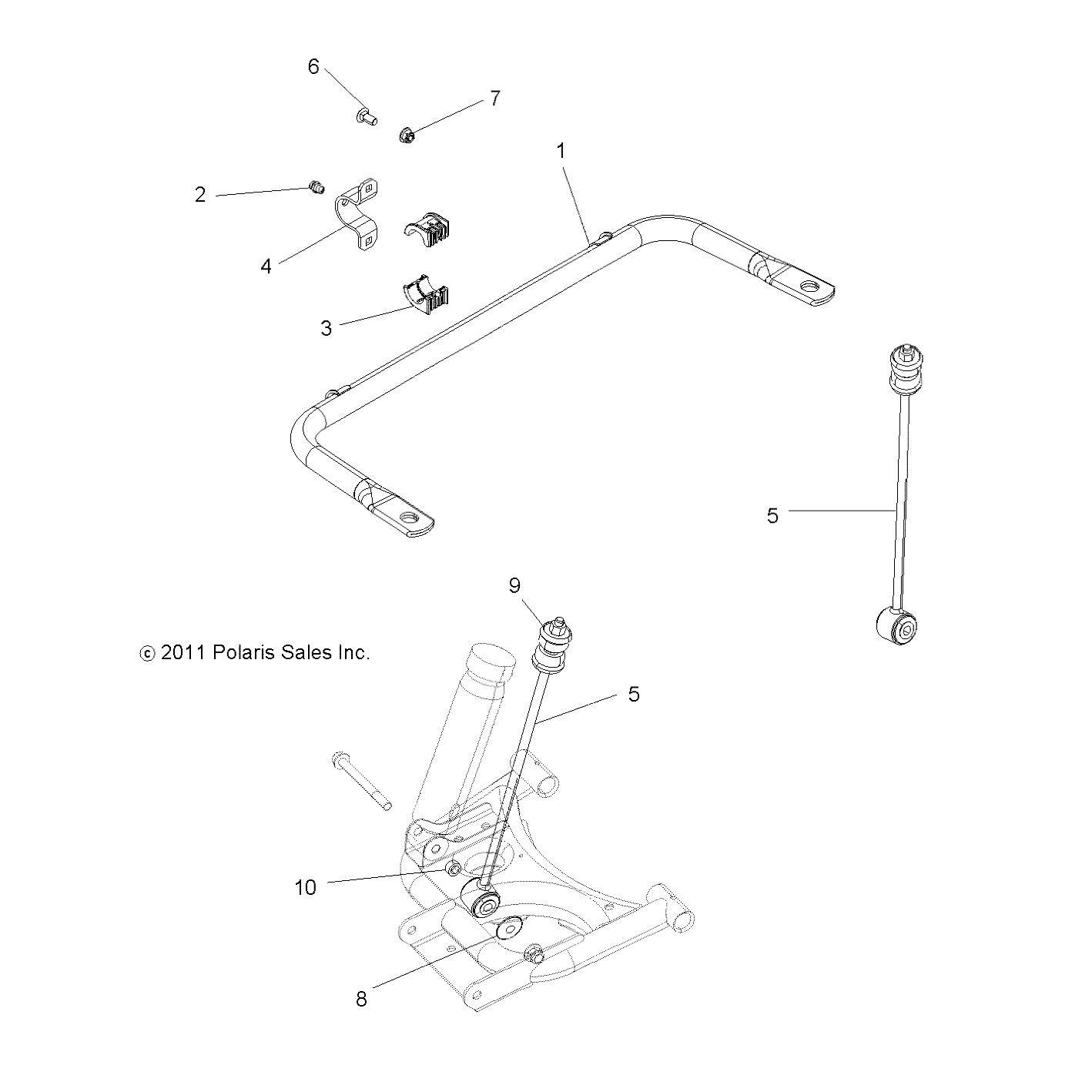 6

7

1

2

4

3

5

9

© 2011 Polaris Sales Inc.

5

10

8