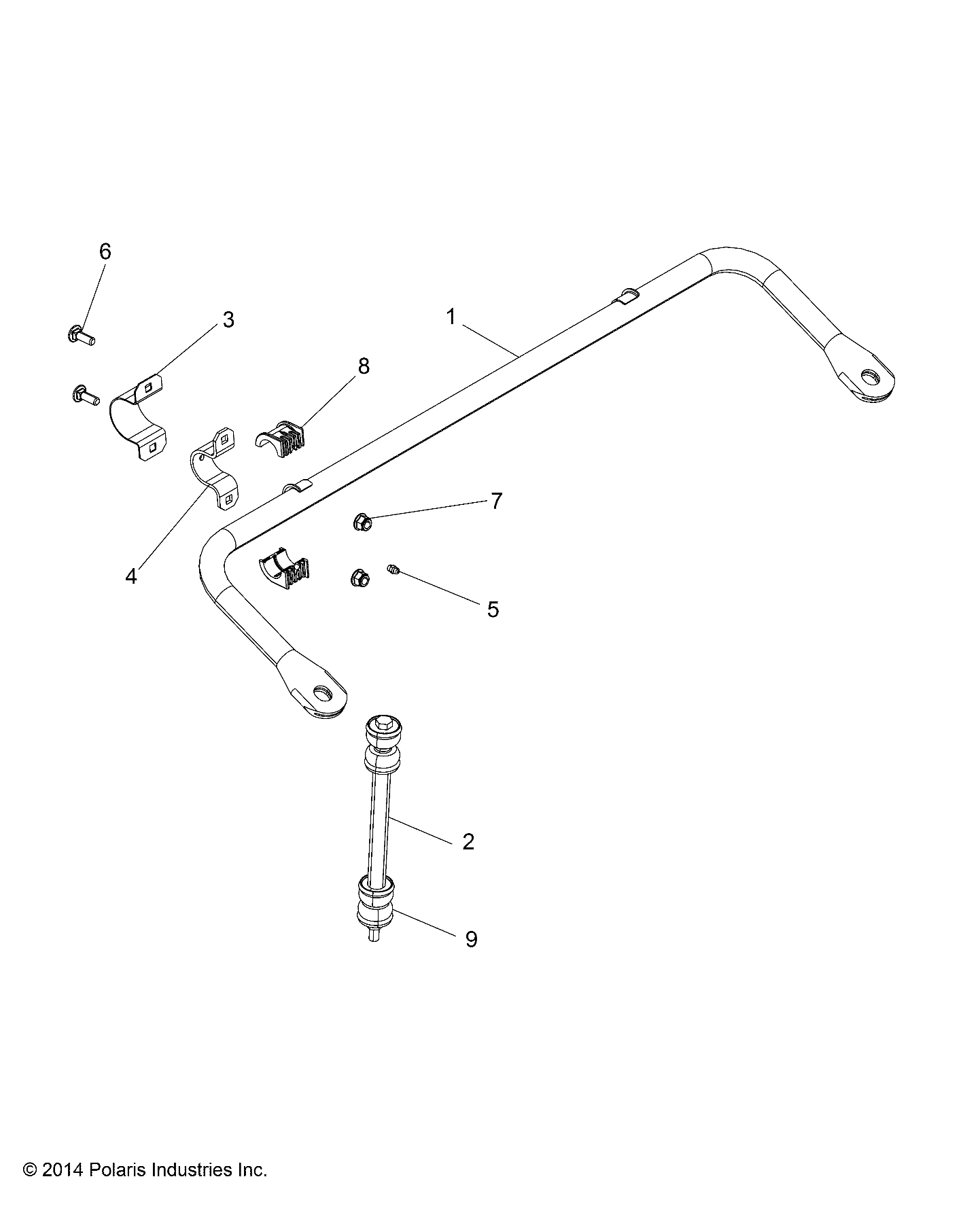 6
3
1
8
7
4
5
2
9
© 2014 Polaris Industries Inc.