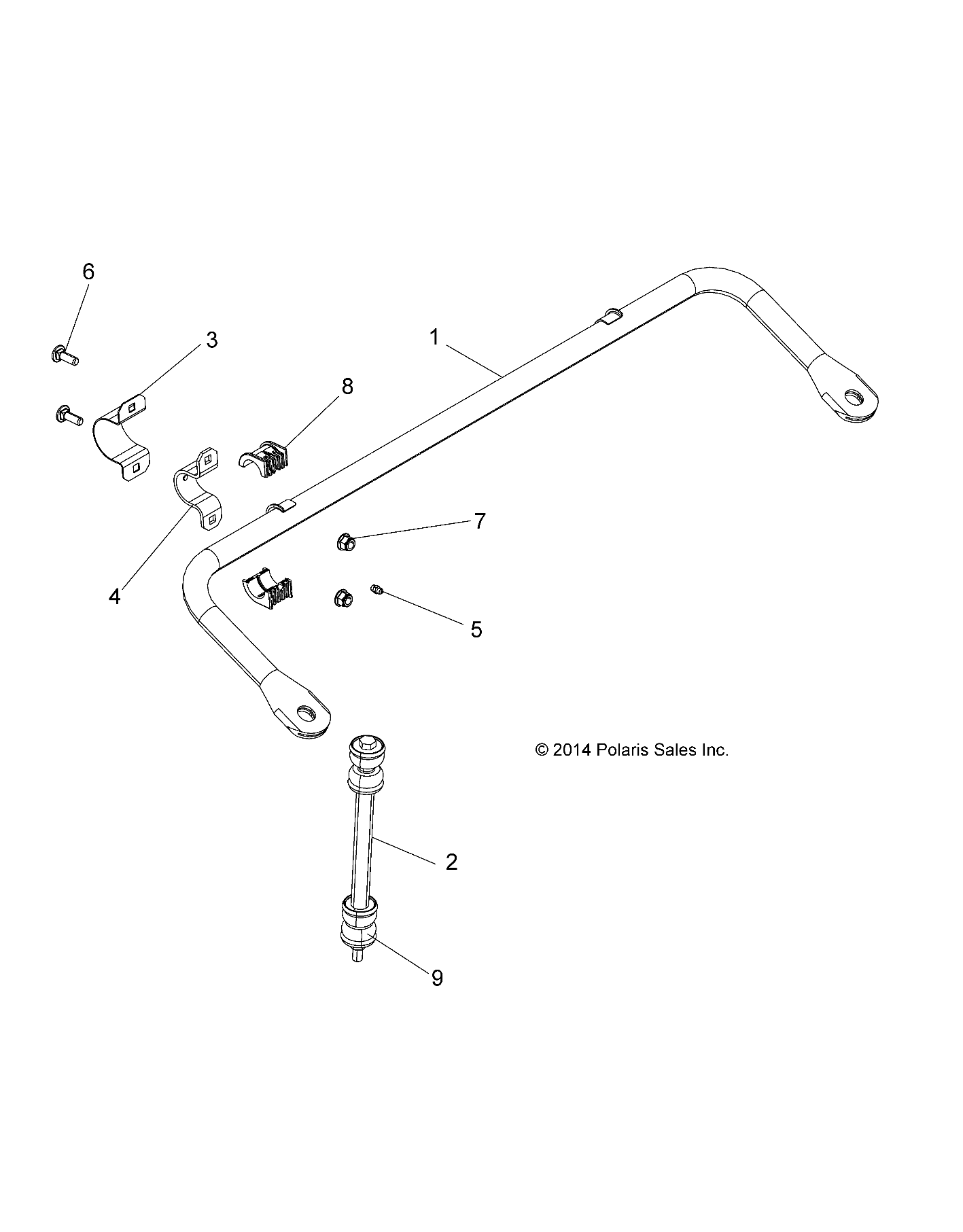 6

3

1

8

7

4

5

© 2014 Polaris Sales Inc.

2

9