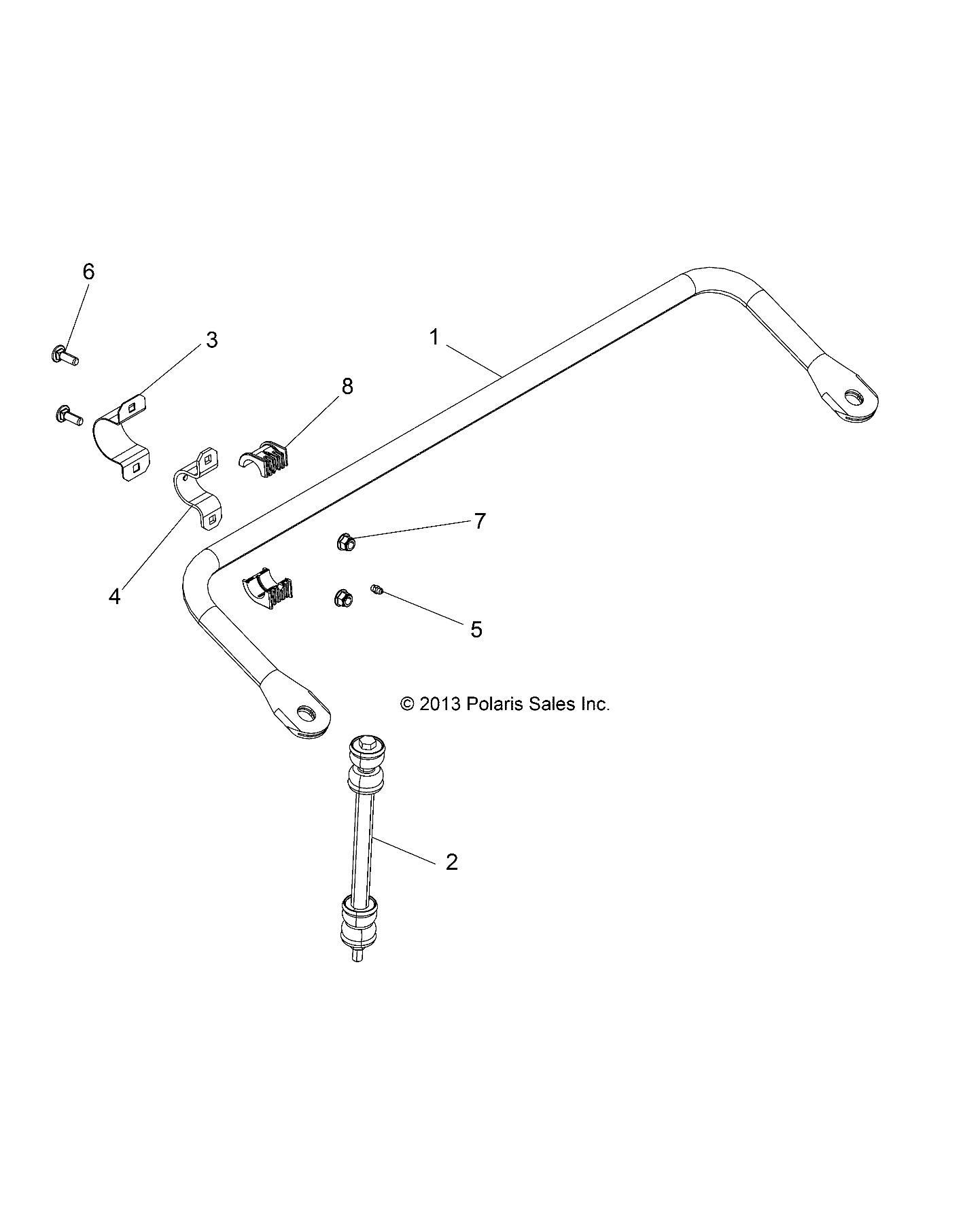 6

3

1

8

7

4

5

© 2013 Polaris Sales Inc.

2