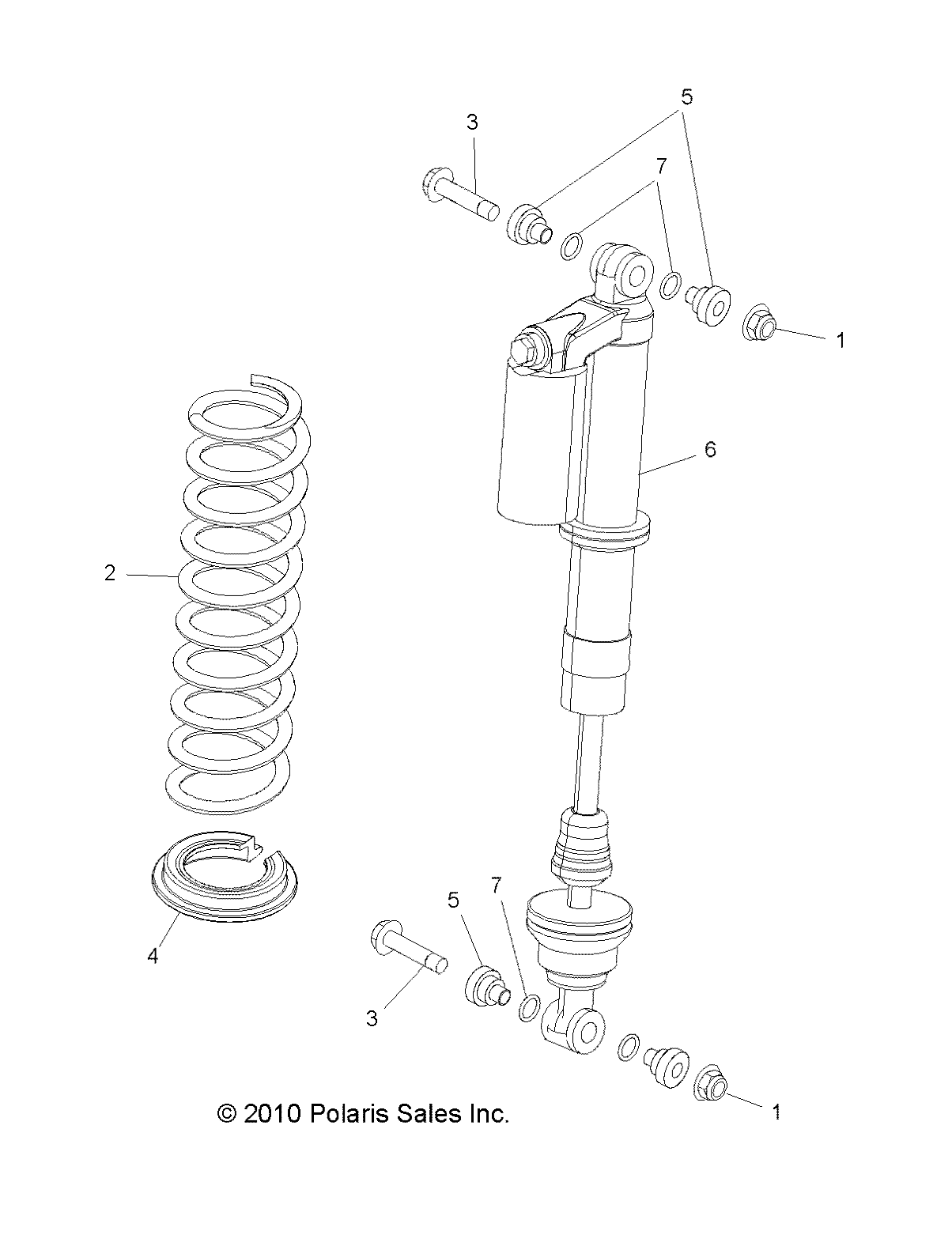 3
5
7
1
6
2
4
5
7
3
1
© 2010 Polaris Sales Inc.