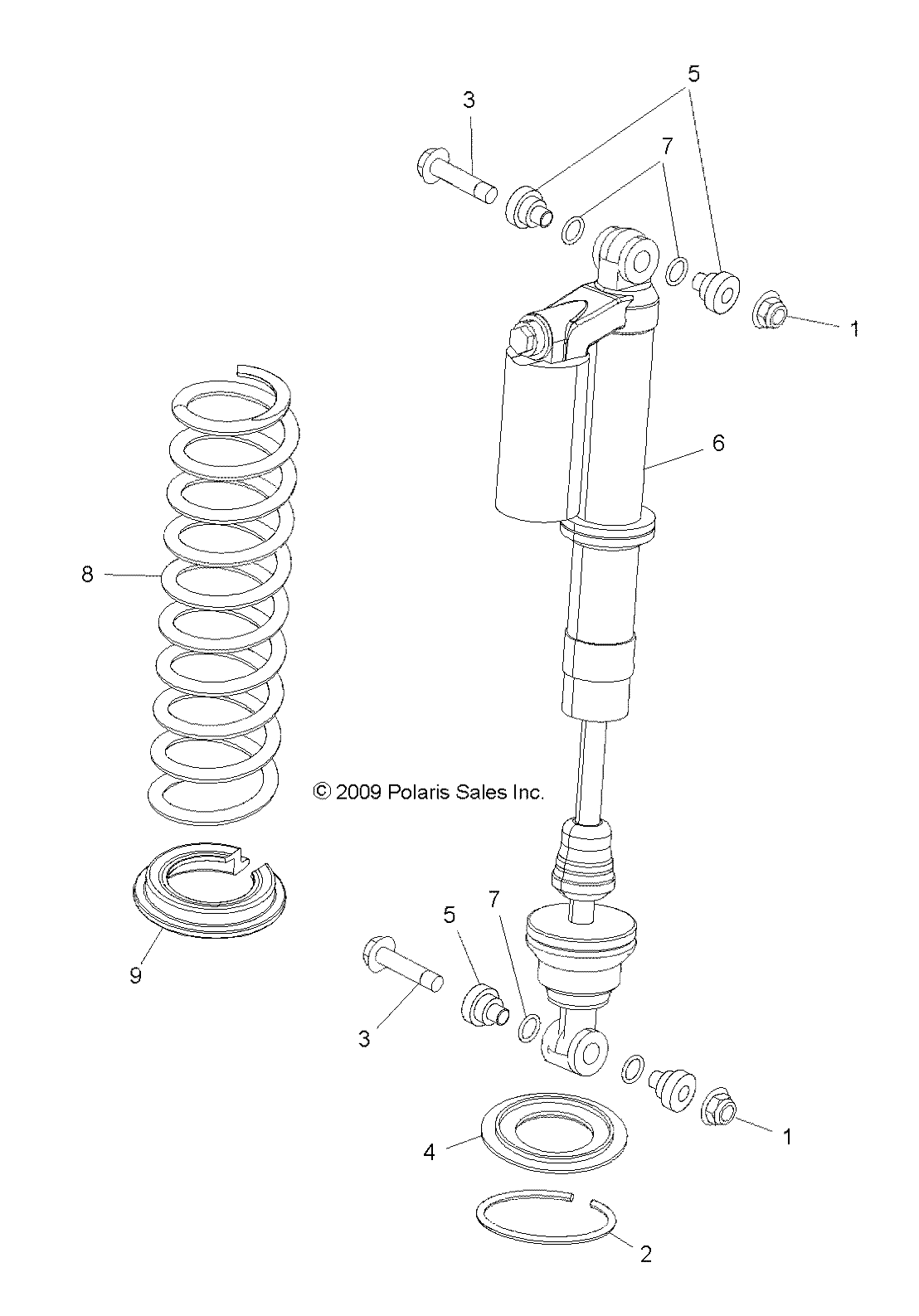 5
3
7
1
6
8
© 2009 Polaris Sales Inc.
5
7
9
3
1
4
2