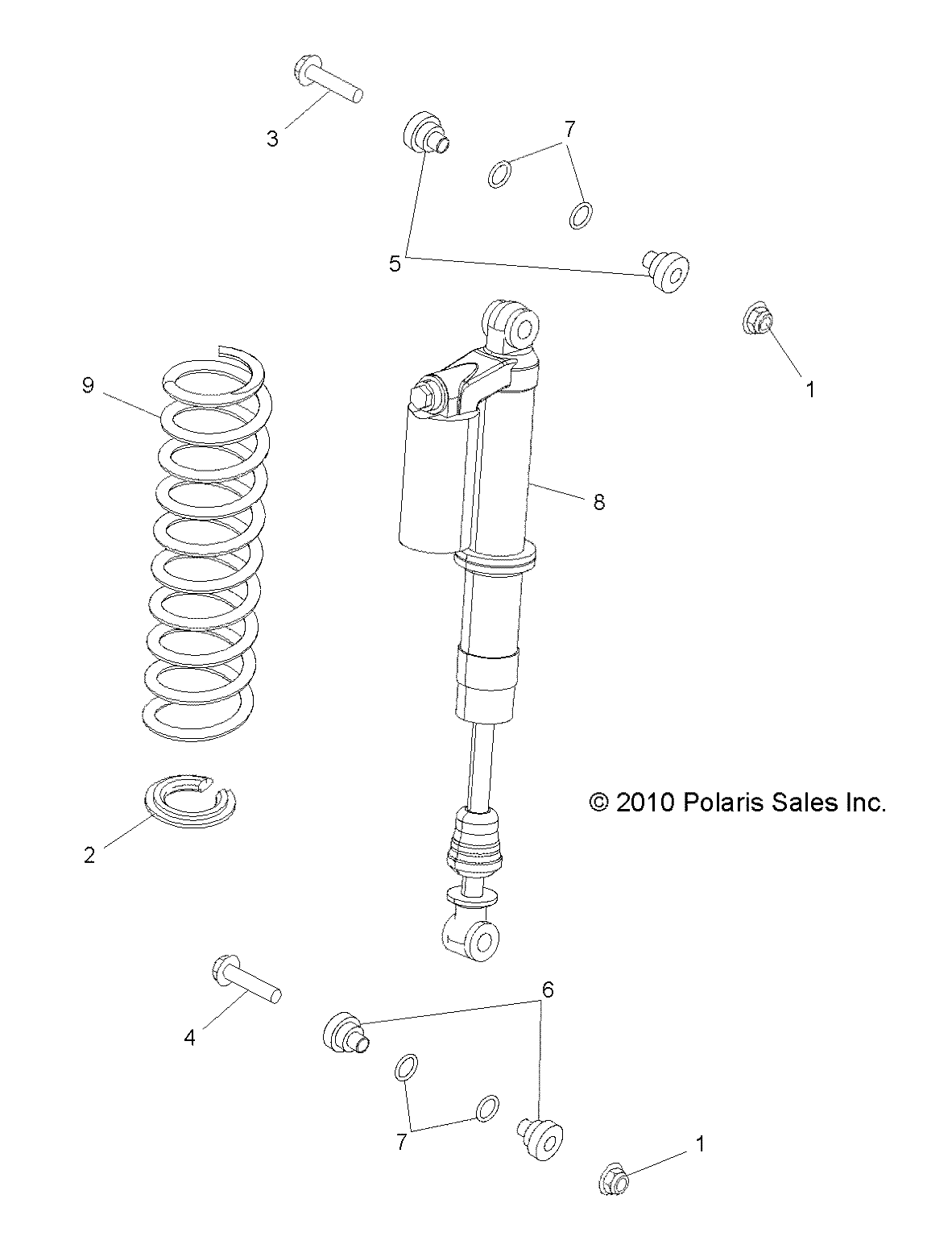 3

7

5

1

9

8

© 2010 Polaris Sales Inc.

2

4

6

7

1