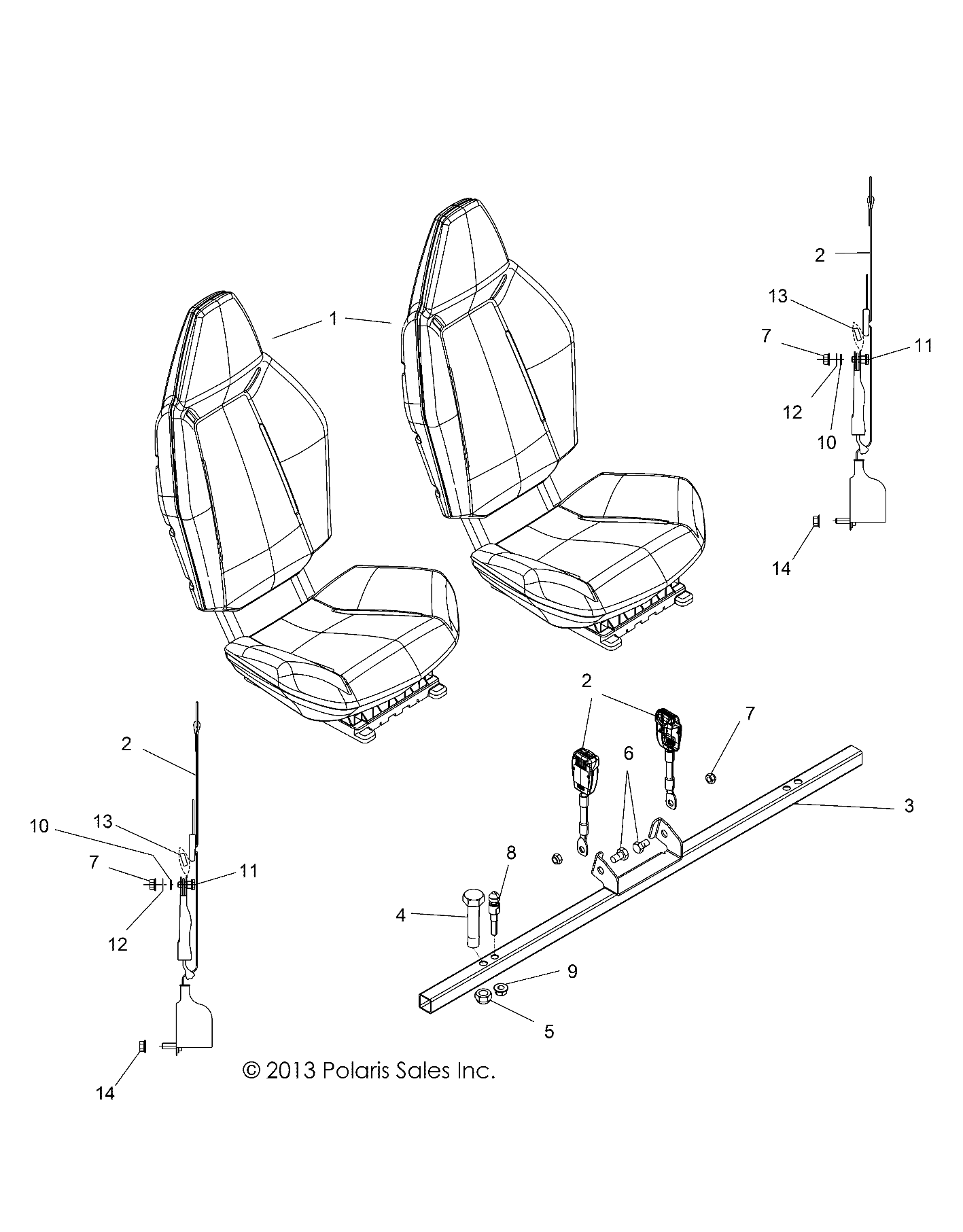 1
2
13
7
11
12
10
14
2
7
6
3
2
10
13
7
11
12
8
4
9
5
14
© 2013 Polaris Sales Inc.