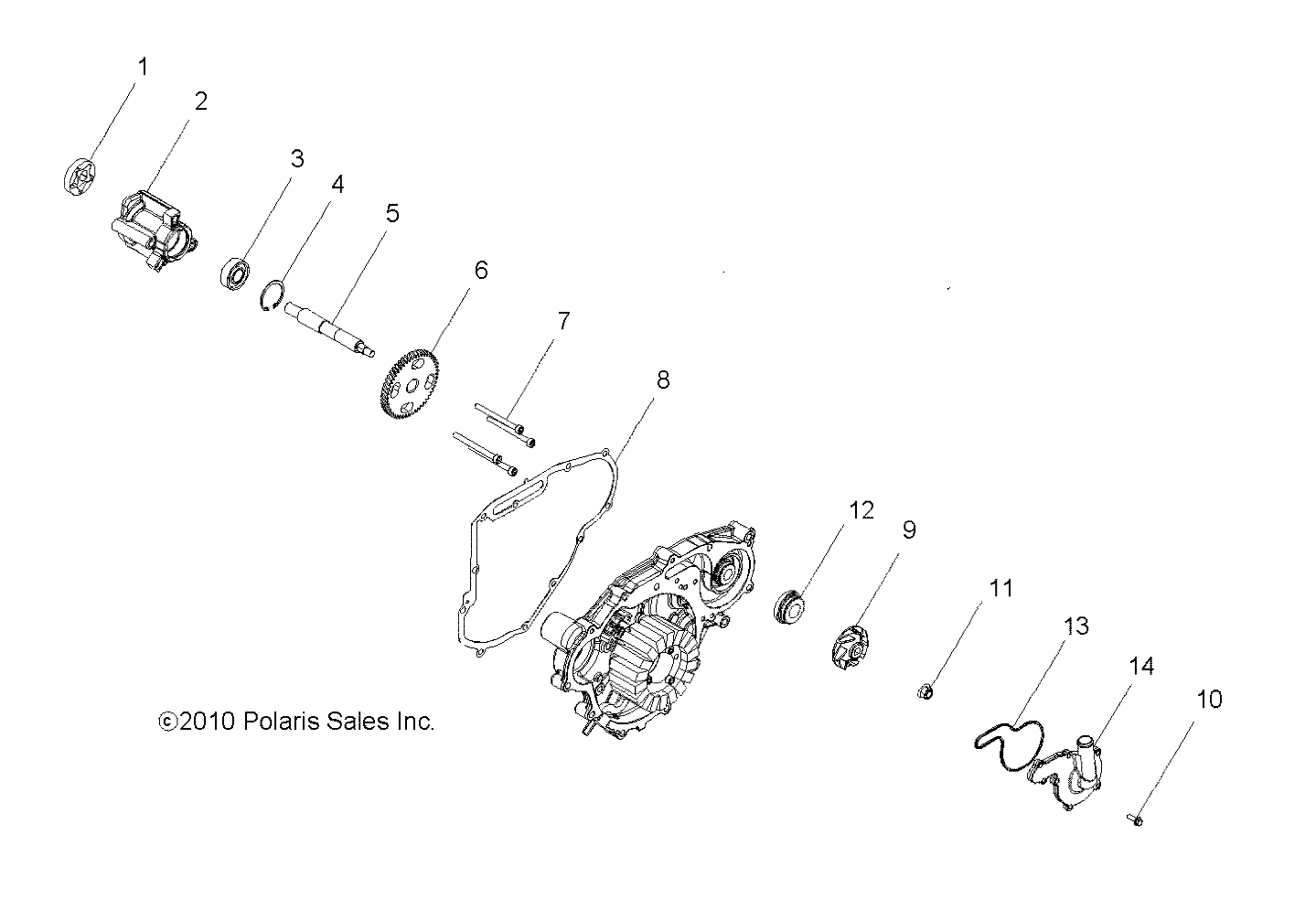 1
2
3
4
5
6
7
8
12
9
11
13
14
10
©2010 Polaris Sales Inc.