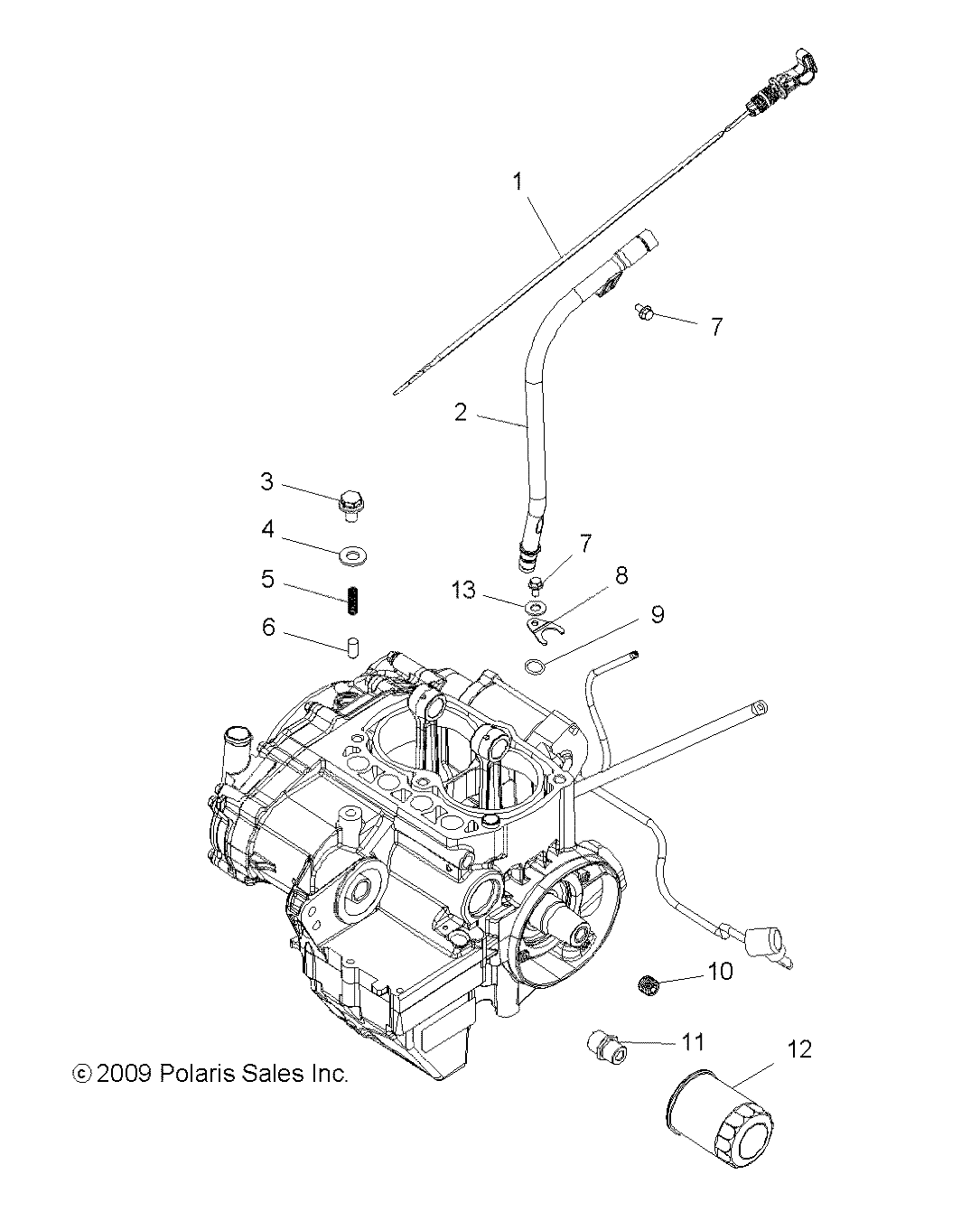 1
7
2
3
4
5
6
7
13
8
9
10
11
12
© 2009 Polaris Sales Inc.