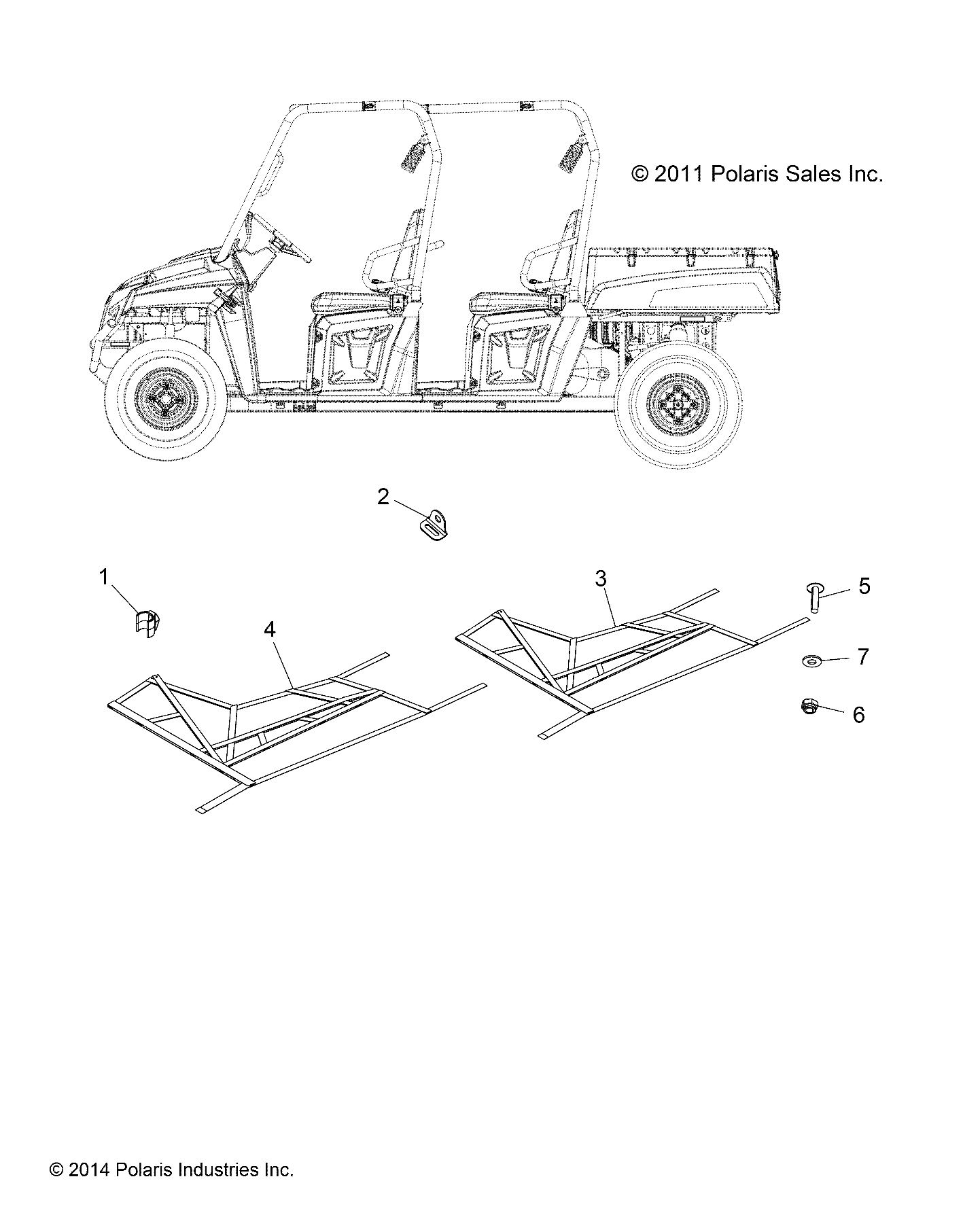 © 2011 Polaris Sales Inc.

2

1

3

5

4

7

6

© 2014 Polaris Industries Inc.