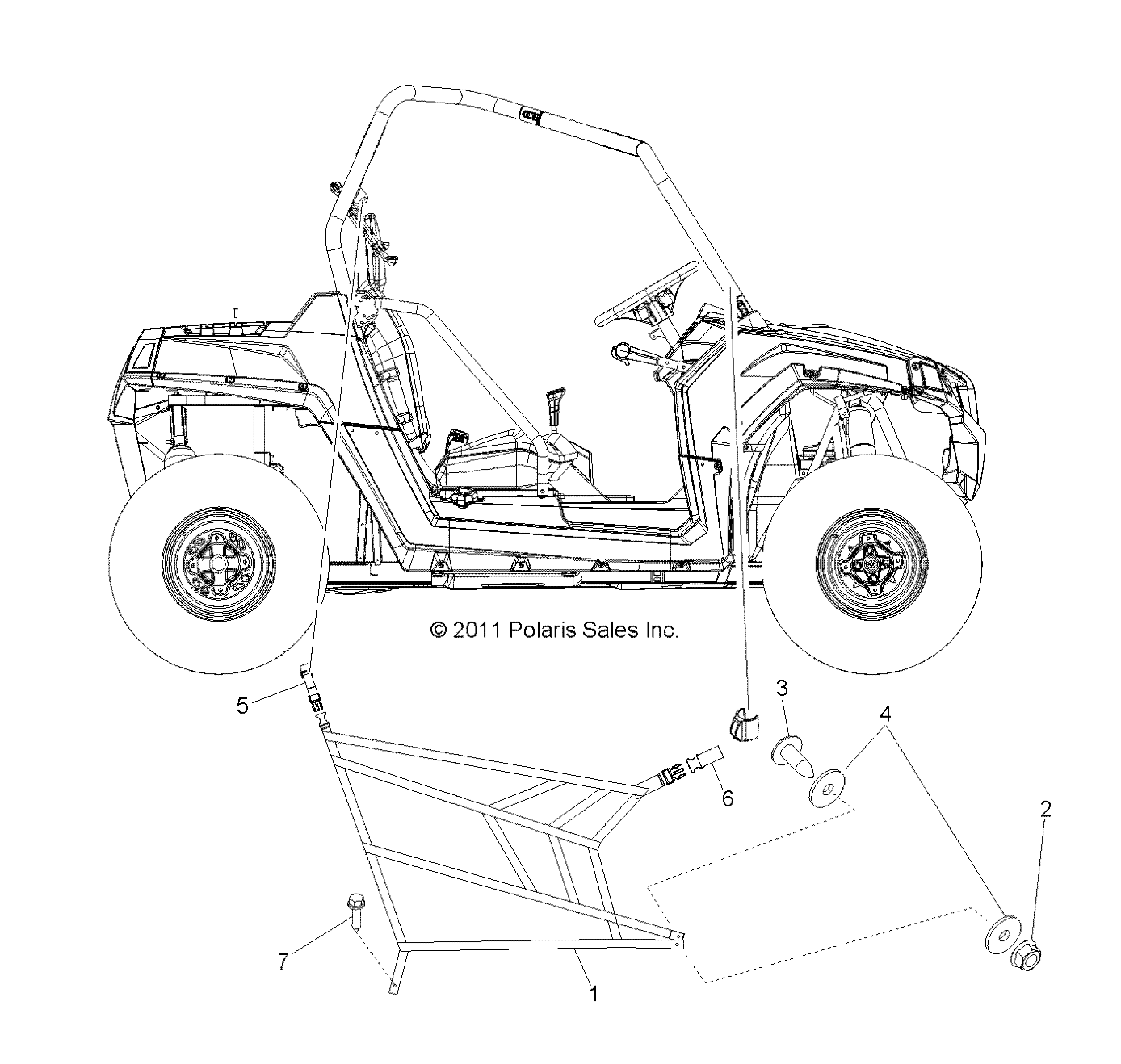 © 2011 Polaris Sales Inc.

5

3

4

6

2

7

1