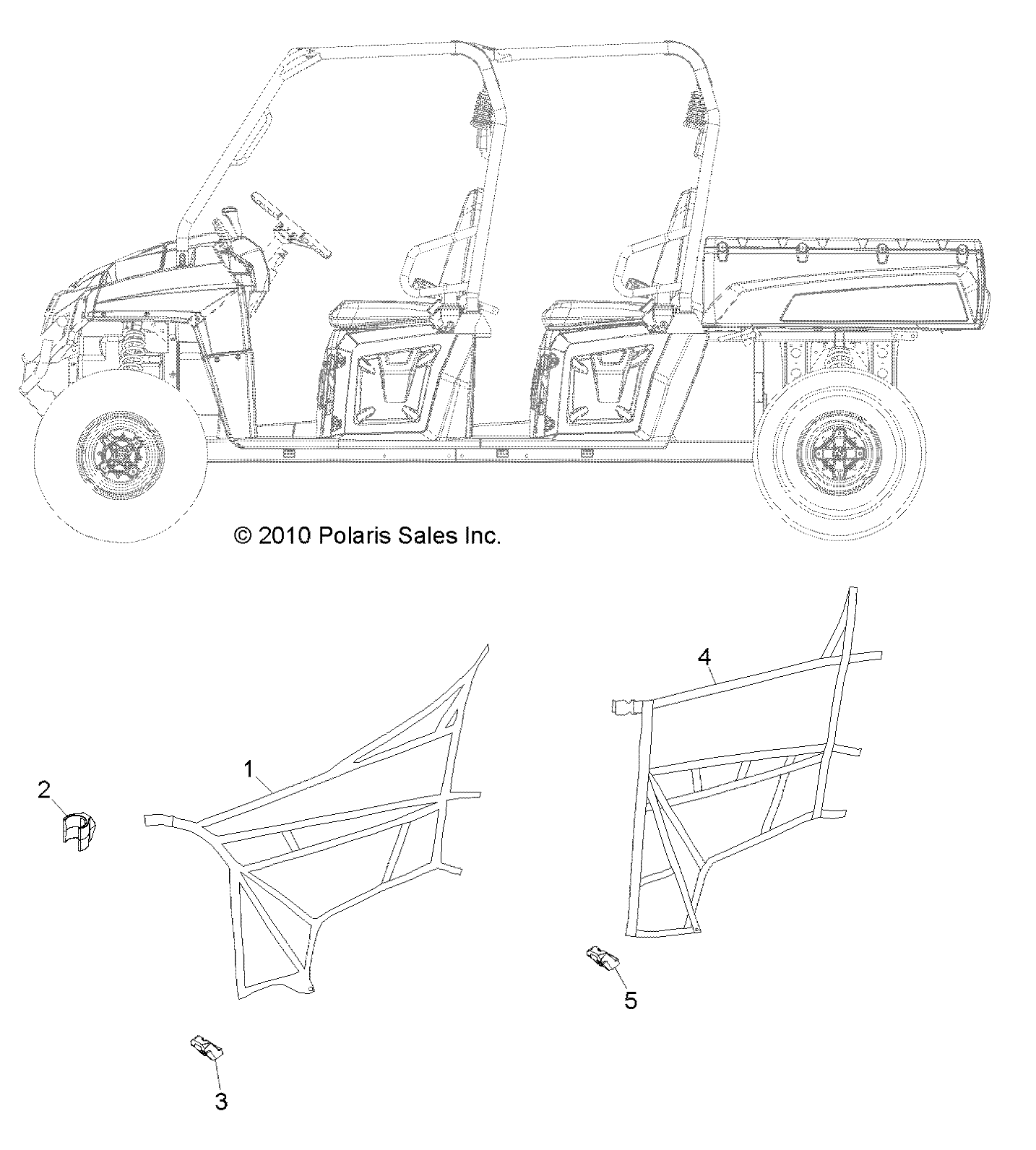 © 2010 Polaris Sales Inc.

4

1

2

5

3