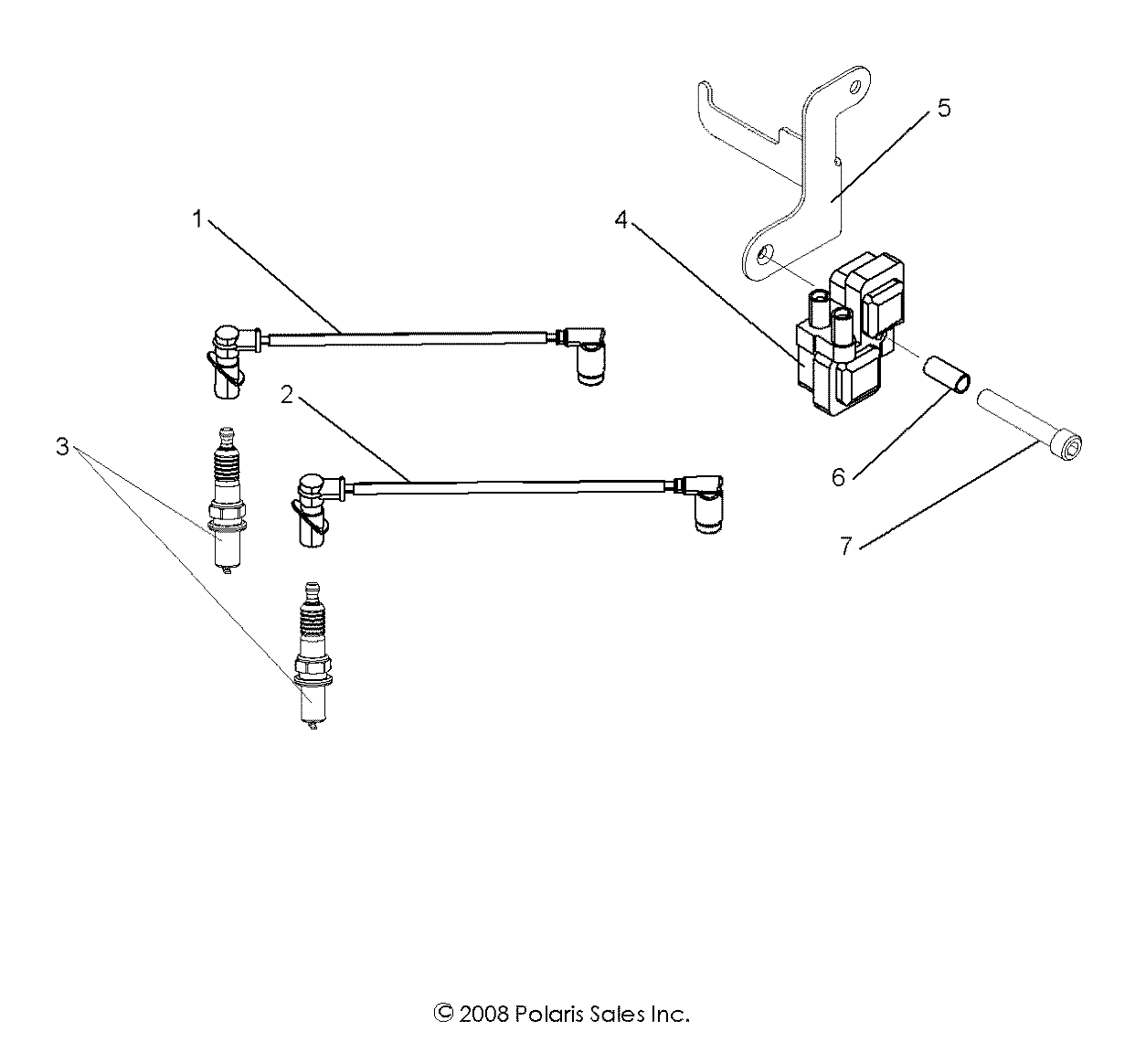 5

1

4

2

3

6

7

© 2008 Polaris Sales Inc.