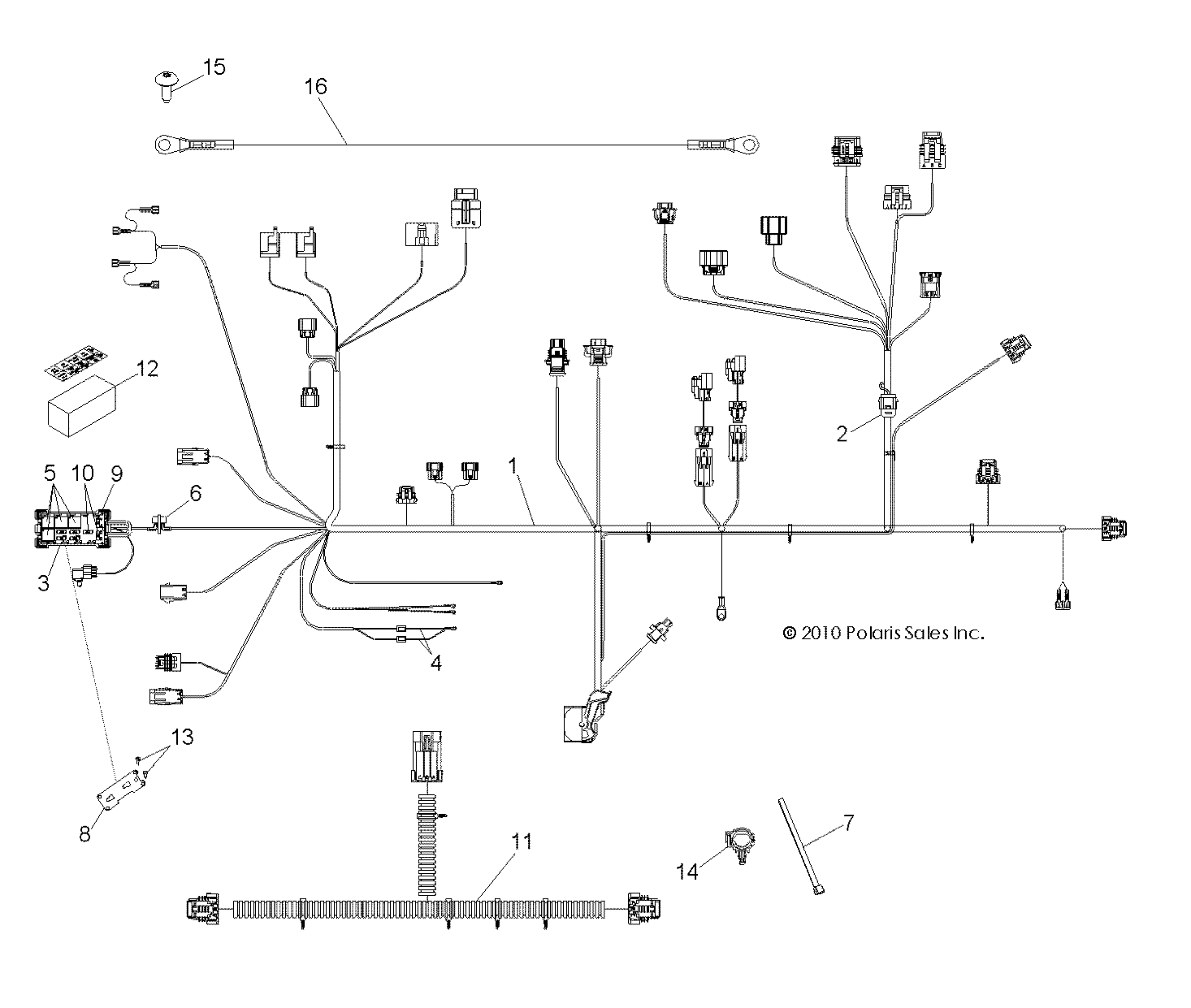 15
16
12
5
10
9
6
1
2
3
4
© 2010 Polaris Sales Inc.
13
8
11
14
7