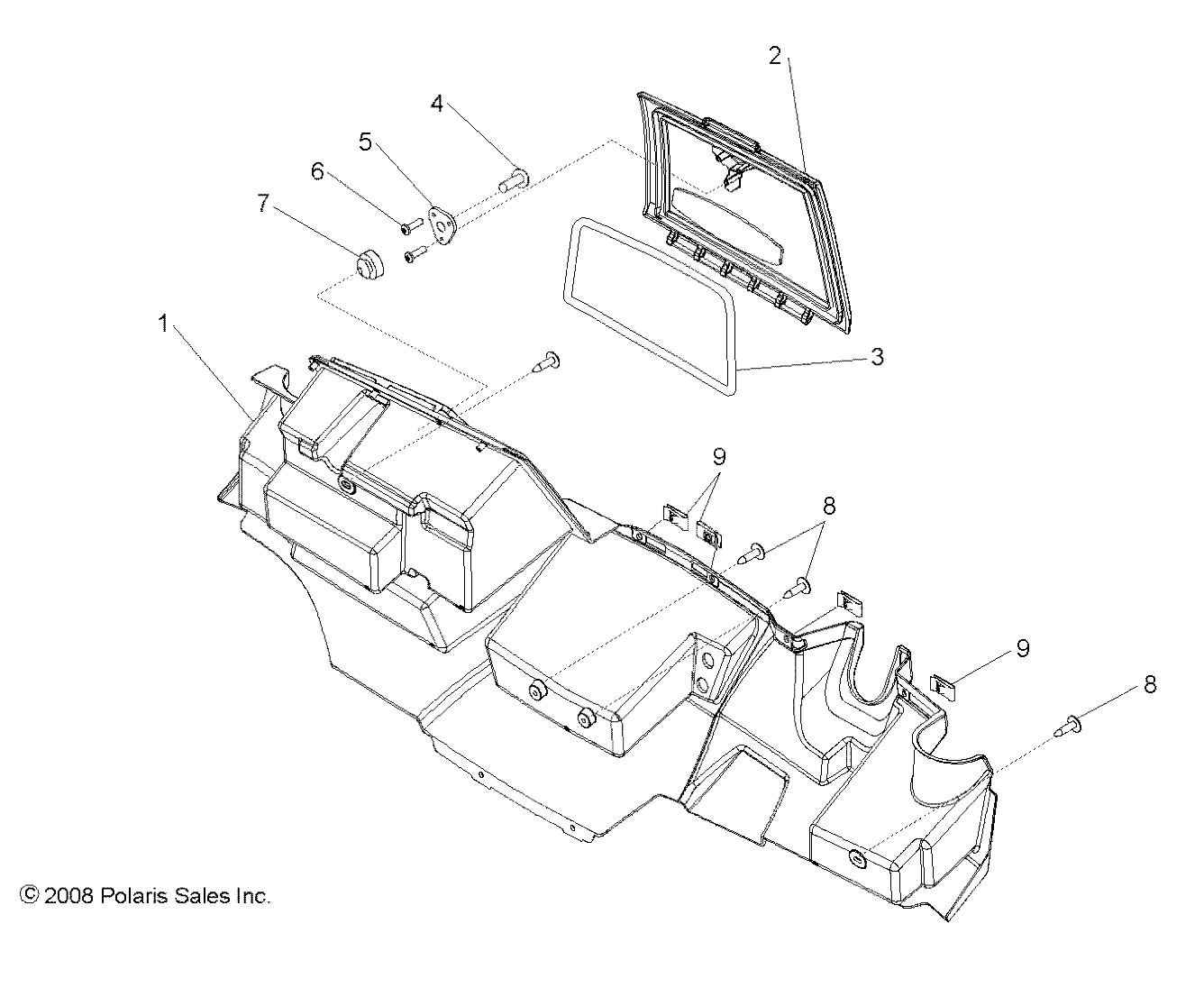 2
4
5
6
7
1
3
9
8
9
8
© 2008 Polaris Sales Inc.