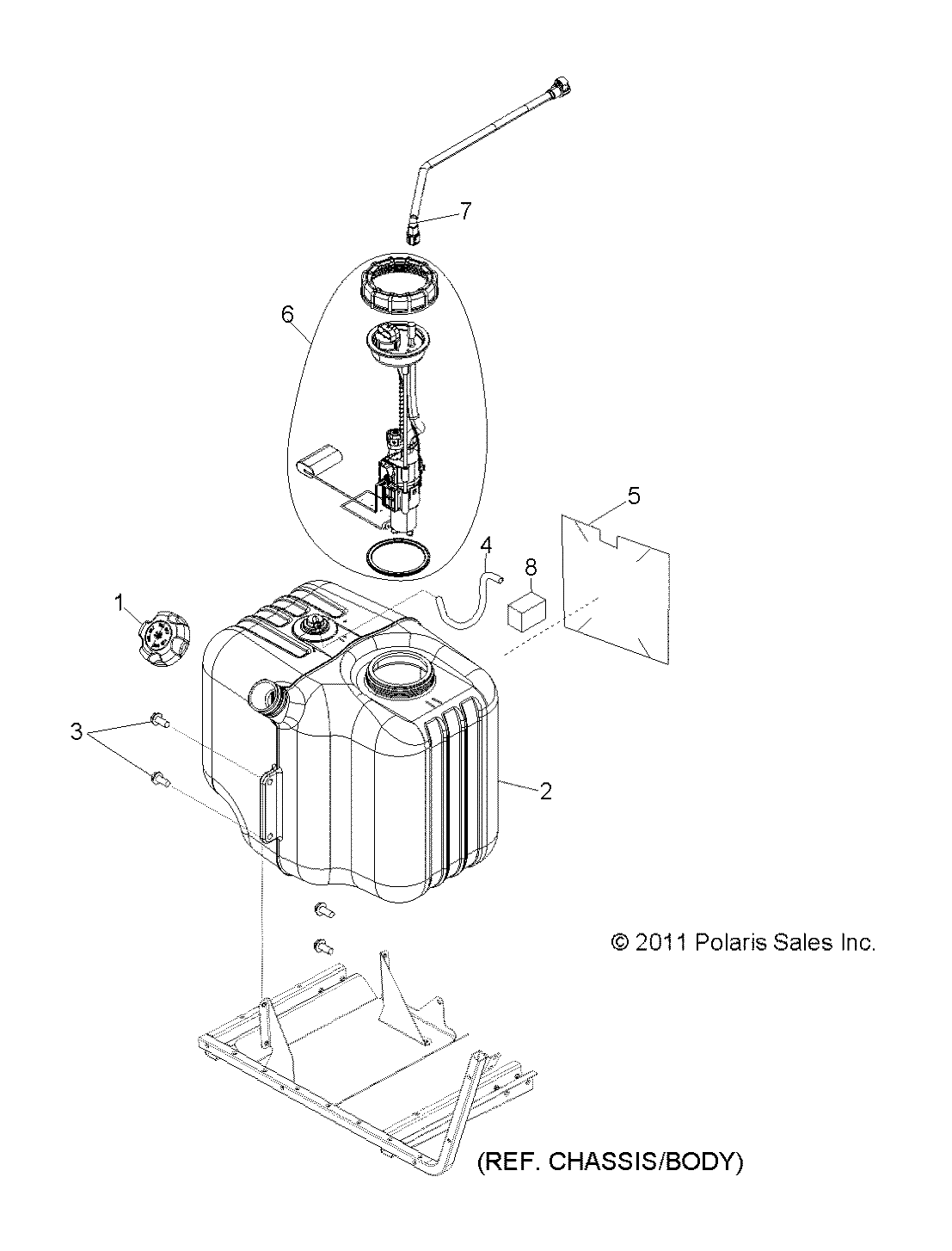 7

6

5

4

8

1

3

2

© 2011 Polaris Sales Inc.

(REF. CHASSIS/BODY)