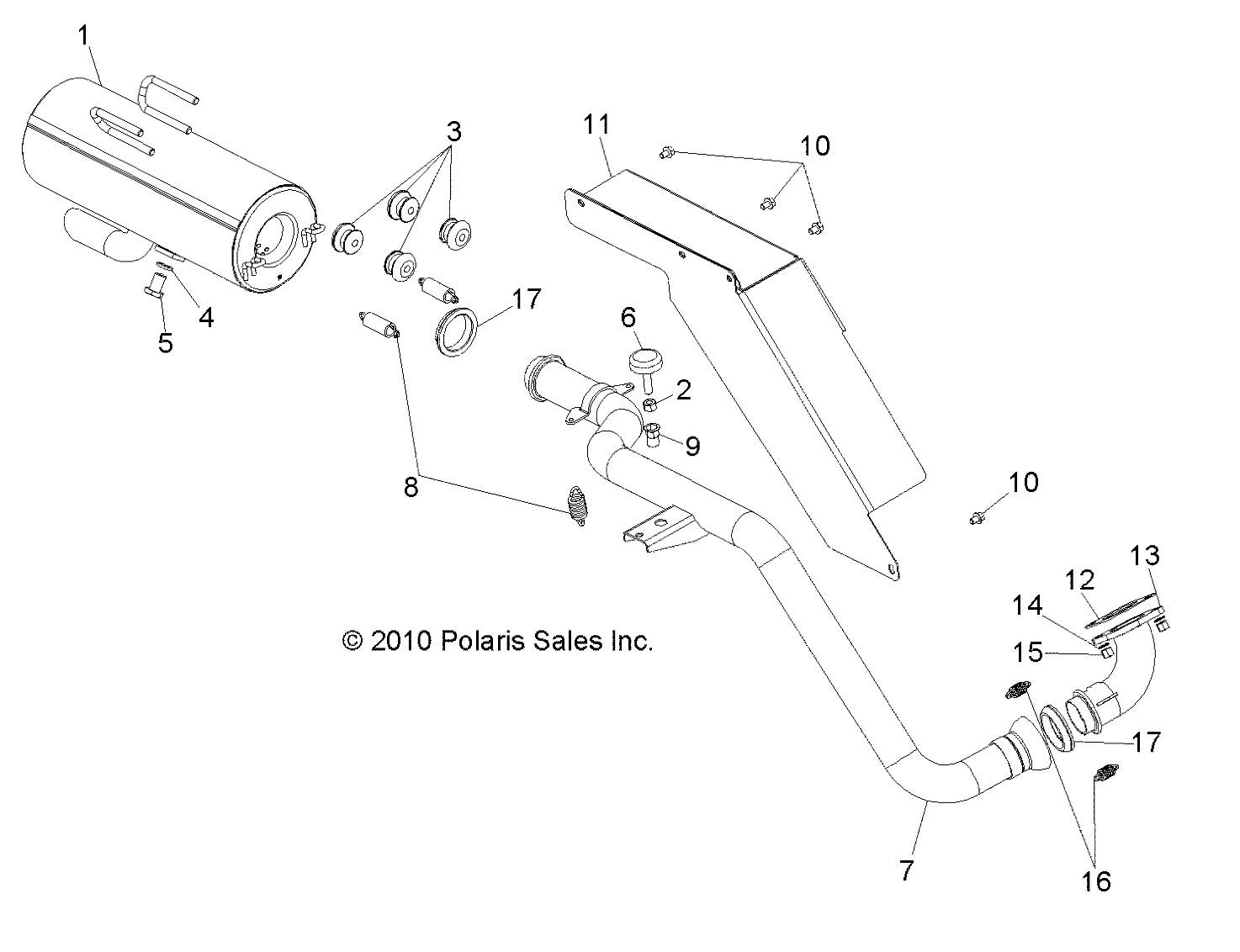 1
3
11
10
4
5
17
6
2
9
8
10
13
12
14
15
© 2010 Polaris Sales Inc.
17
7
16