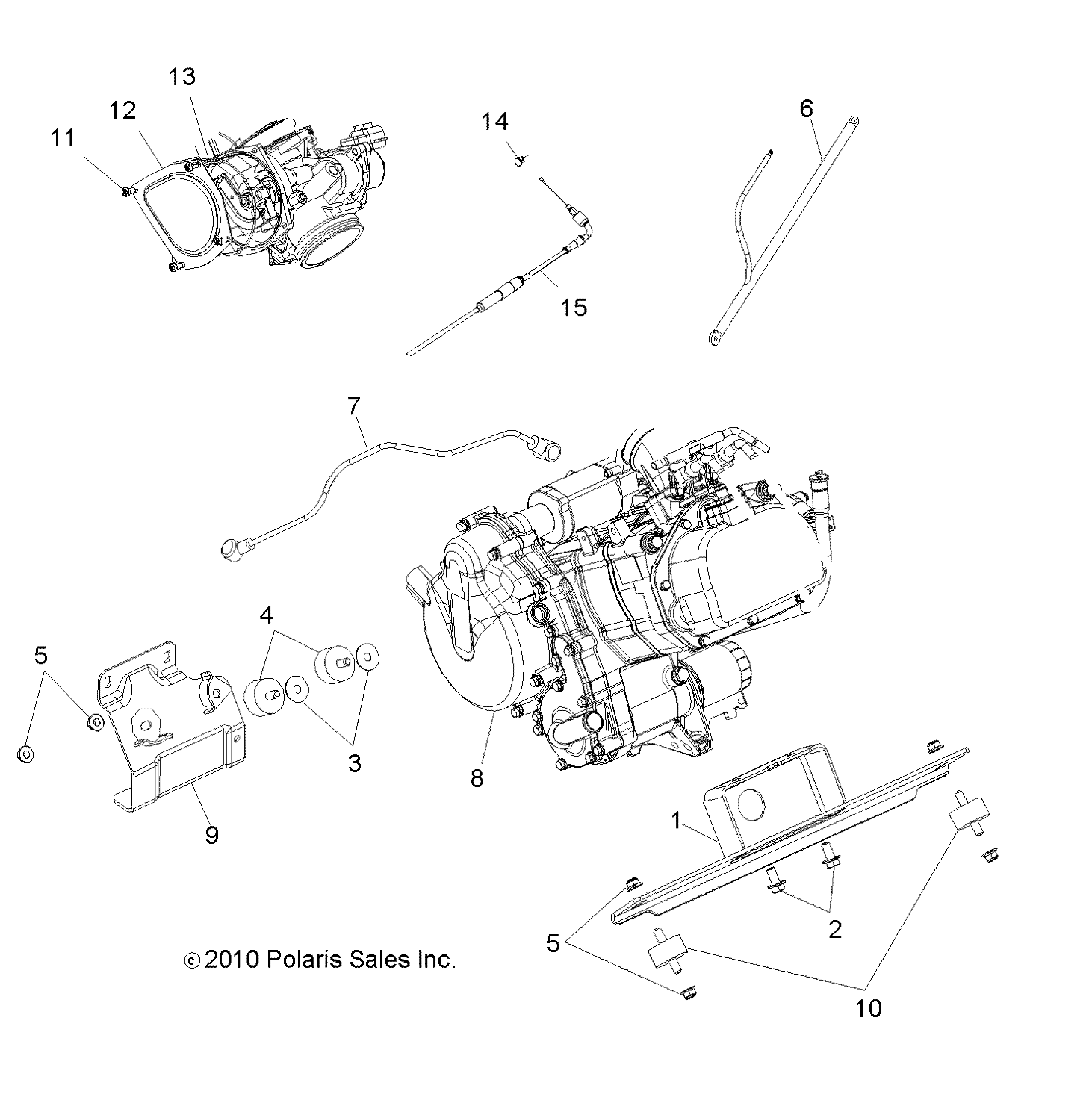 13
12
11
14
6
15
7
4
5
3
8
9
1
2
5
10
© 2010 Polaris Sales Inc.