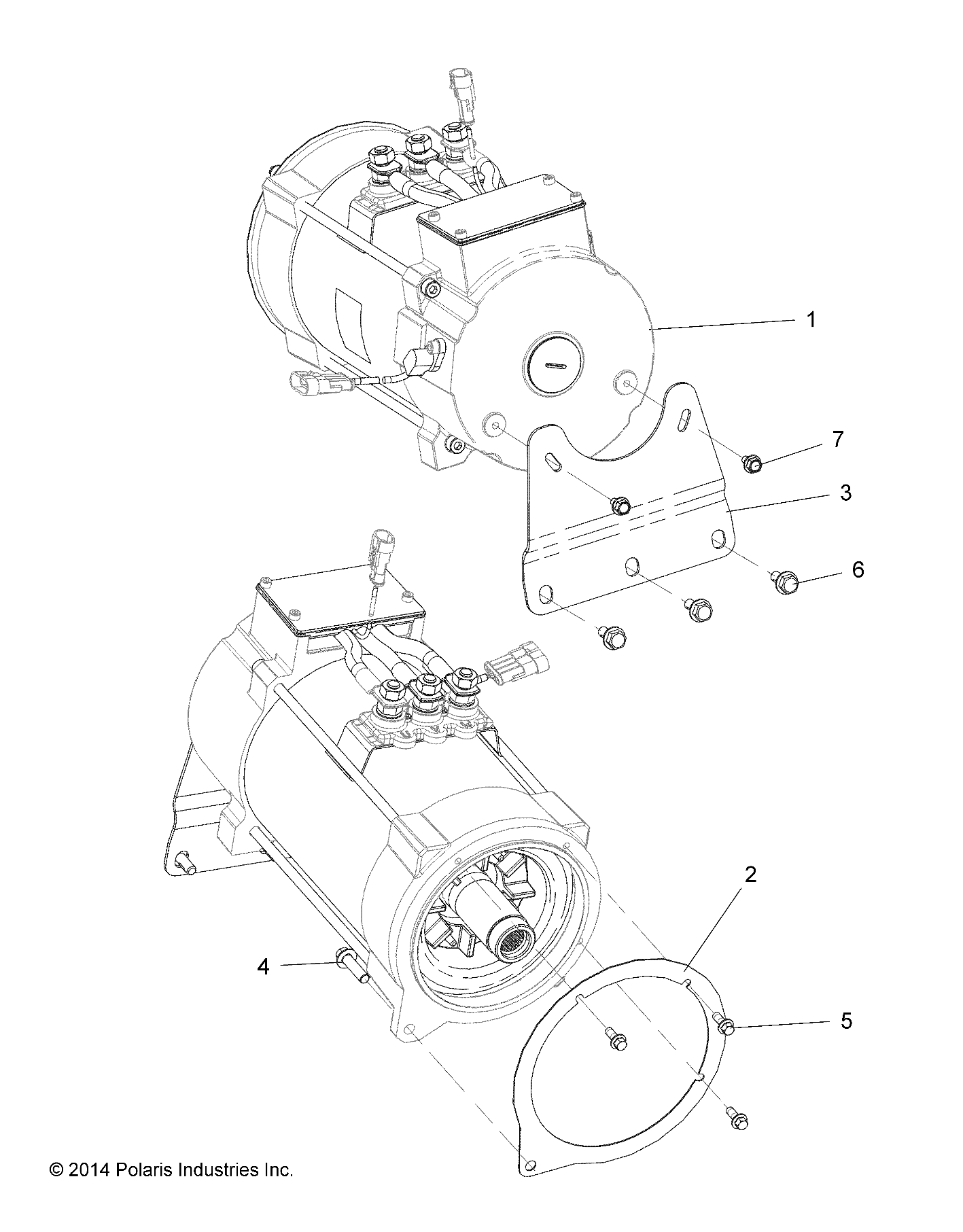 1
7
3
6
2
4
5
© 2014 Polaris Industries Inc.