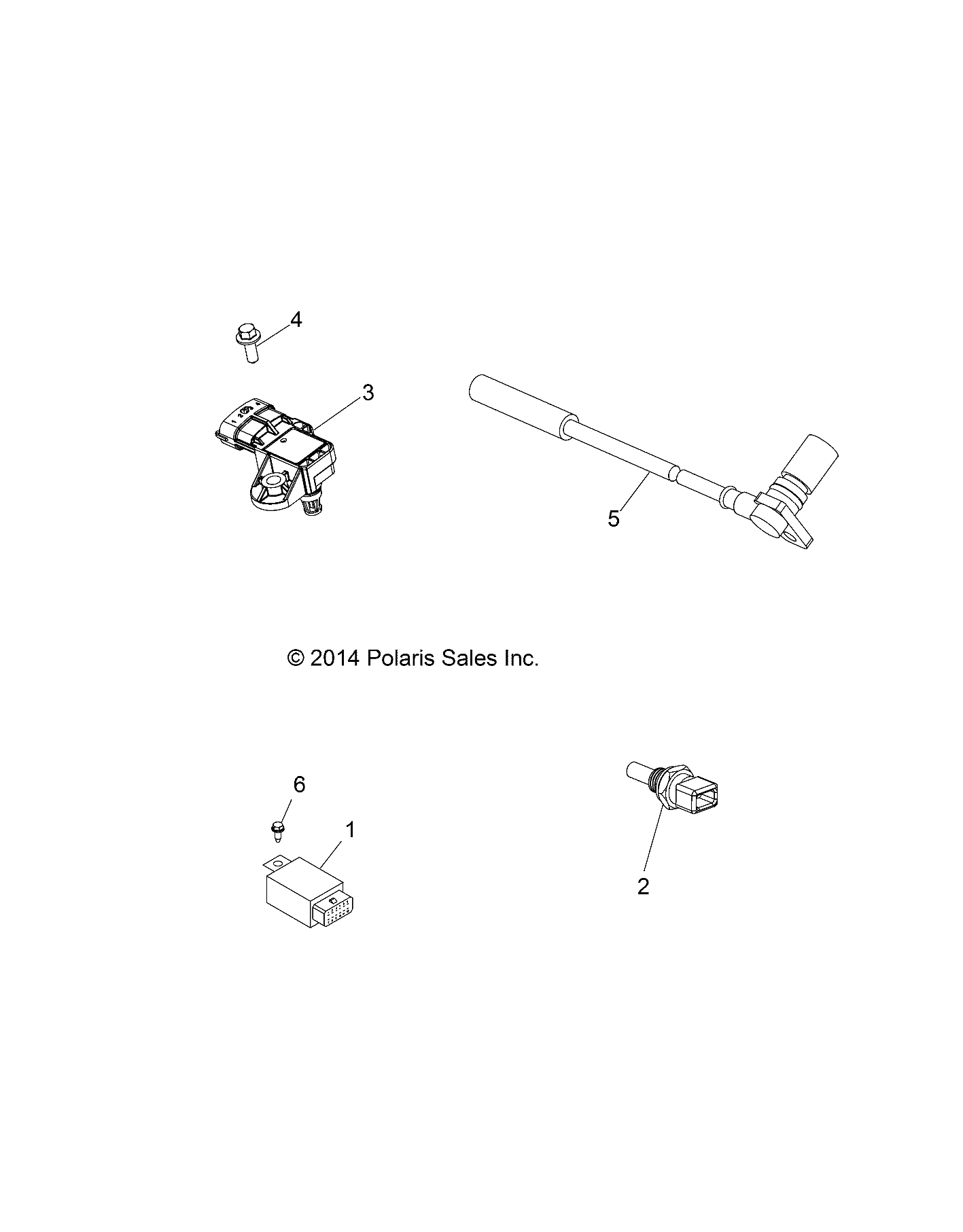 4

3

5

© 2014 Polaris Sales Inc.

6

1

2