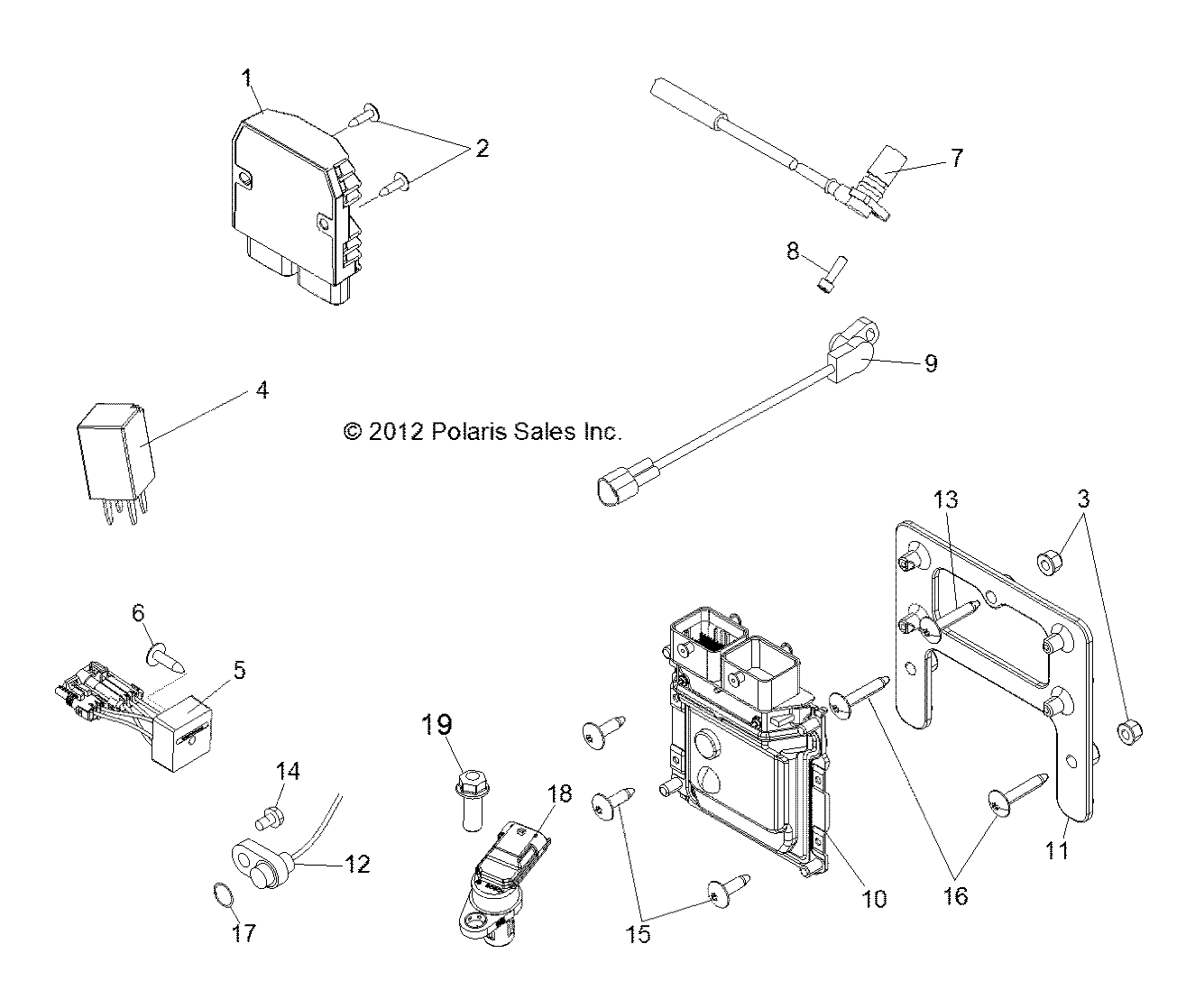 1
2
7
8
9
4
© 2012 Polaris Sales Inc.
13
3
6
5
19
14
18
12
17
15
10
16
11