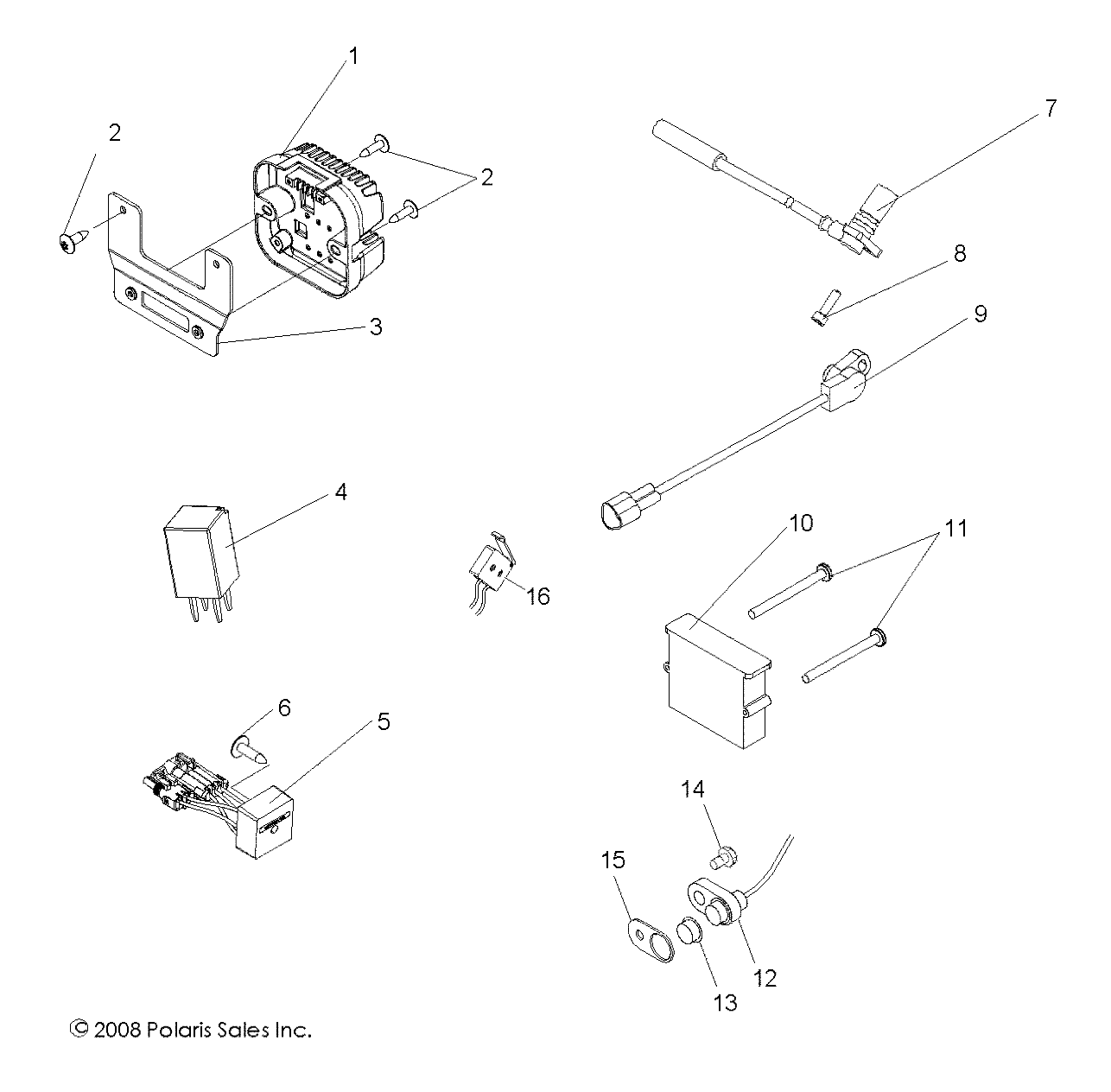 1
2
2
3
7
8
9
4
16
10
11
6
5
14
15
12
13
© 2008 Polaris Sales Inc.