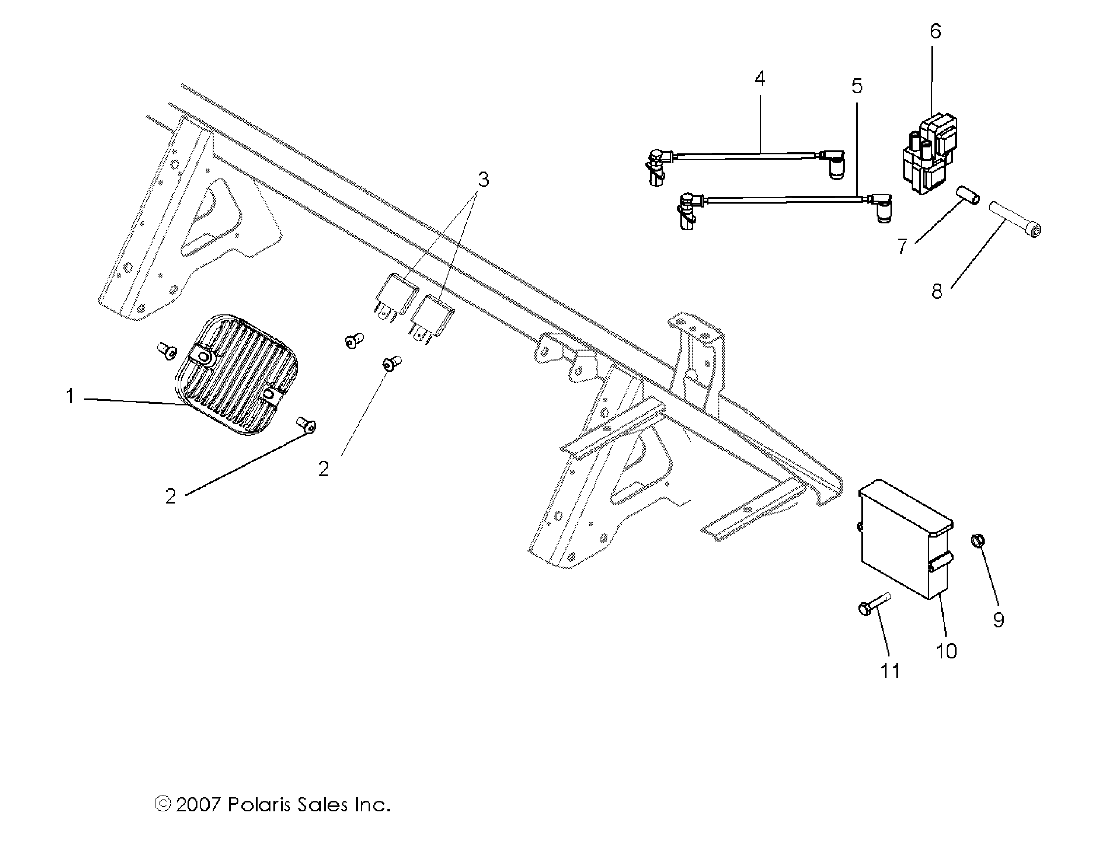 6
4
5
3
7
8
1
2
2
9
10
11
© 2007 Polaris Sales Inc.