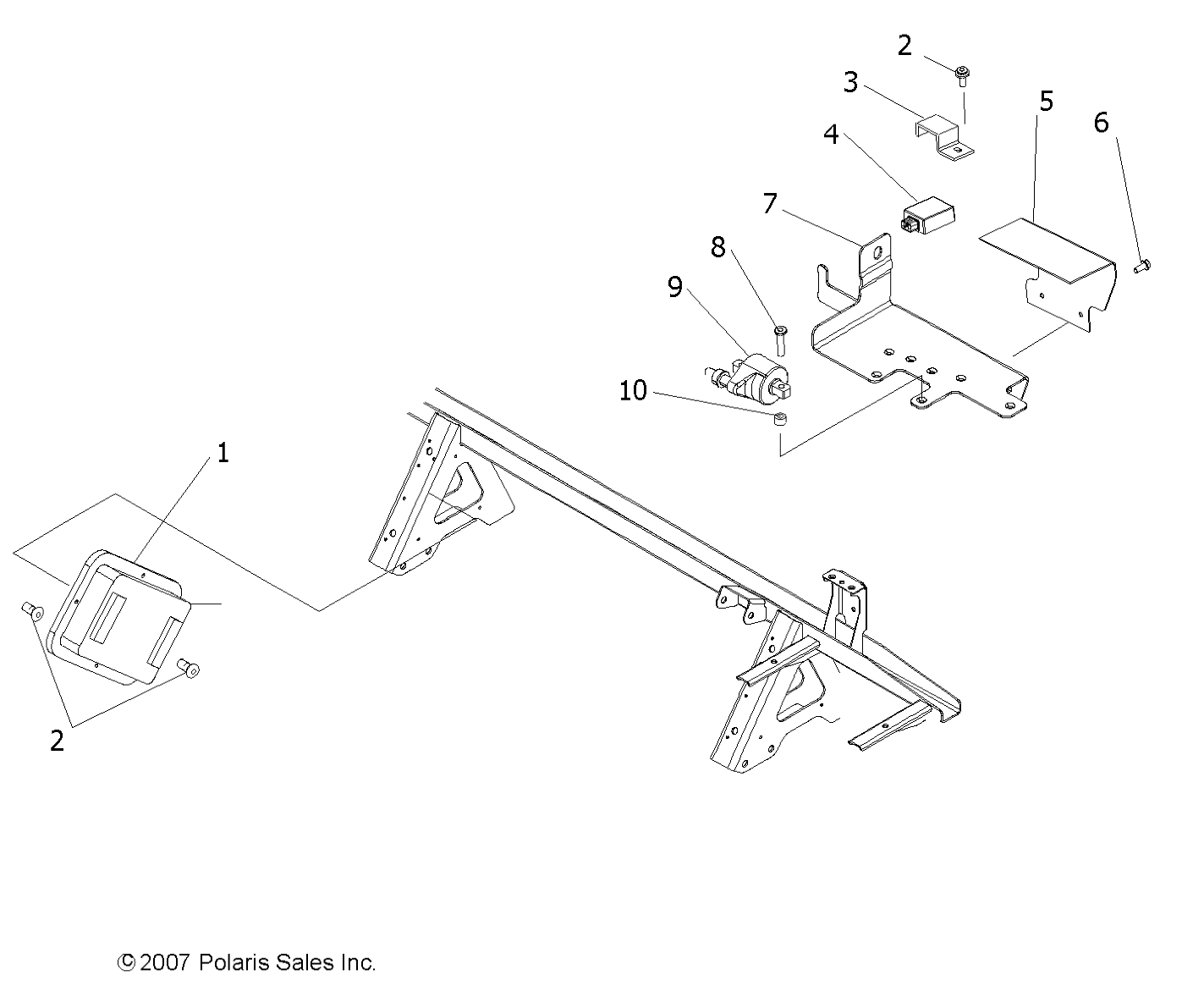 2
3
5
6
4
7
8
9
10
1
2

© 2007 Polaris Sales Inc.