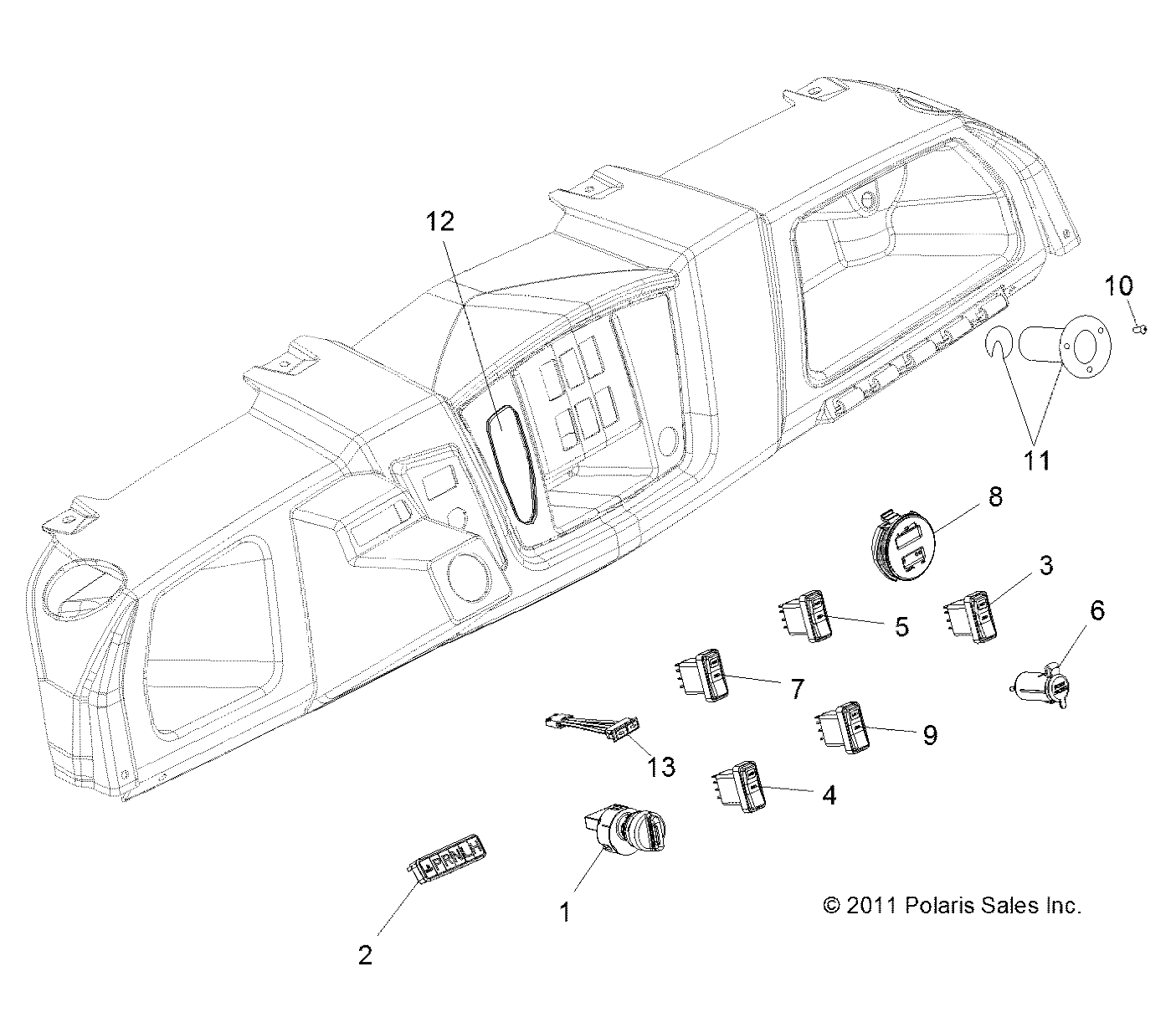 12

10

11

8

3

5

6

7

9

13

4

PRNLH

1

2

© 2011 Polaris Sales Inc.