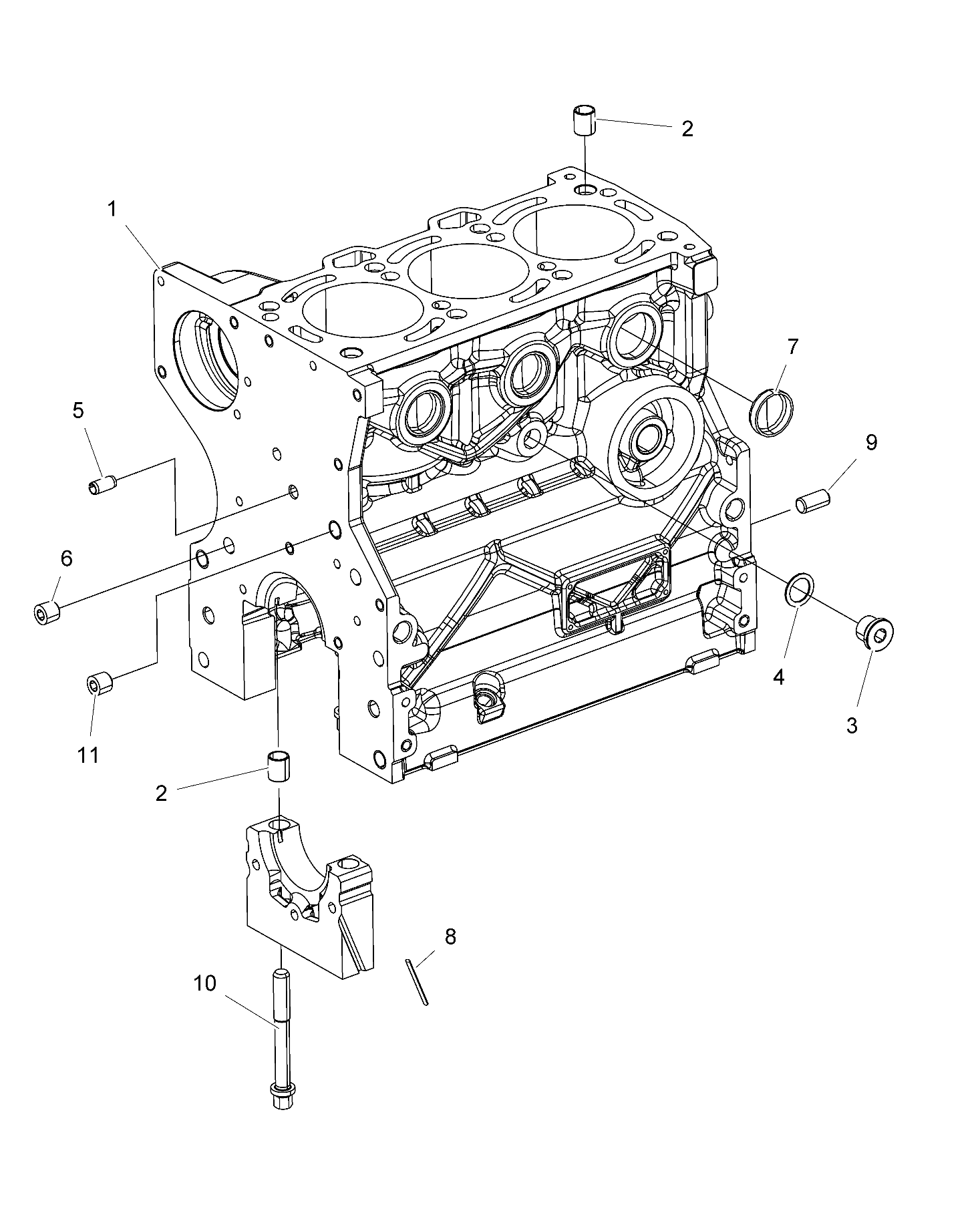 2
1
7
5
9
6
4
3
11
2
8
10