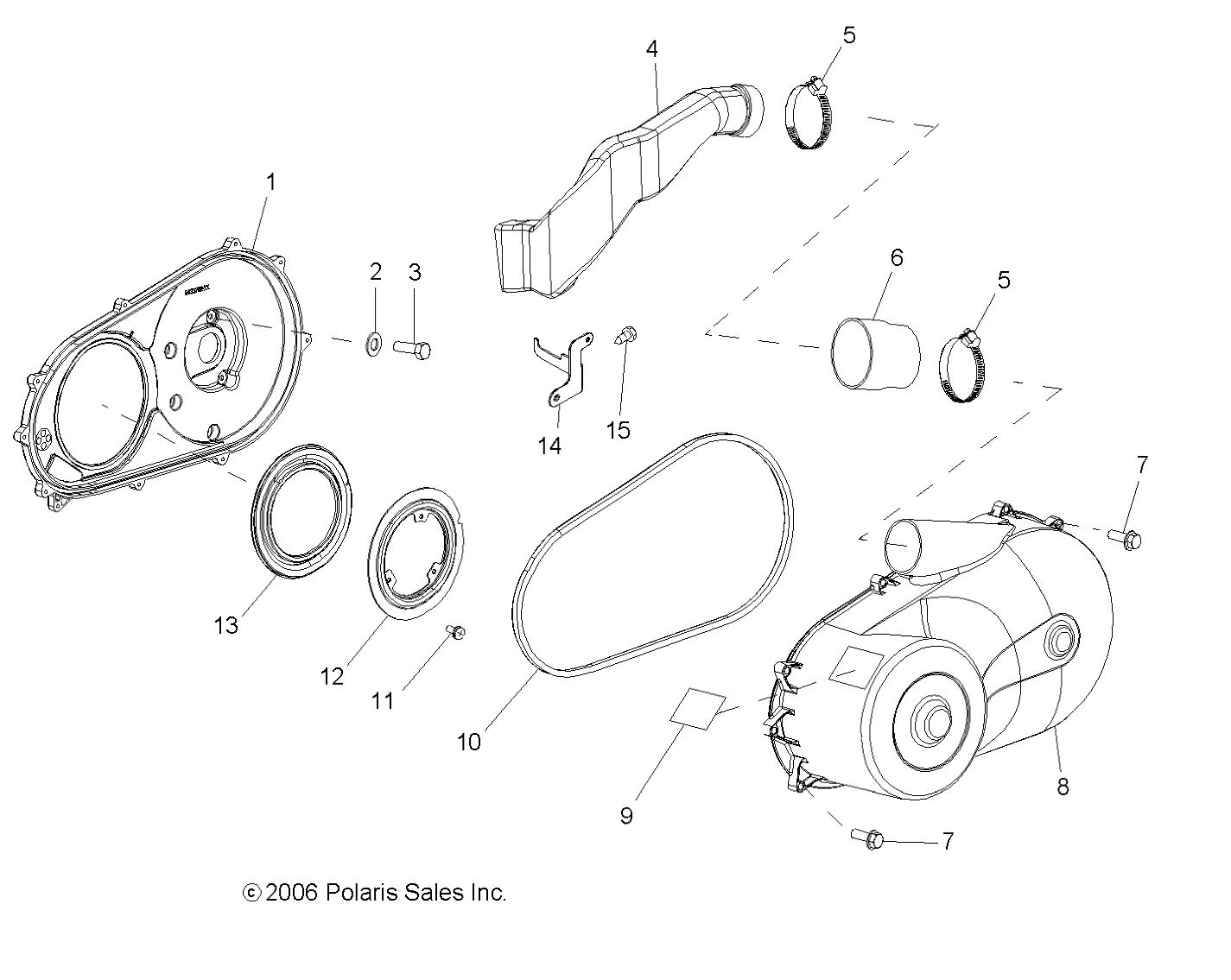 4
5
1
2
3
6
5
14
15
7
13
12
11
10
9
8
7
© 2006 Polaris Sales Inc.