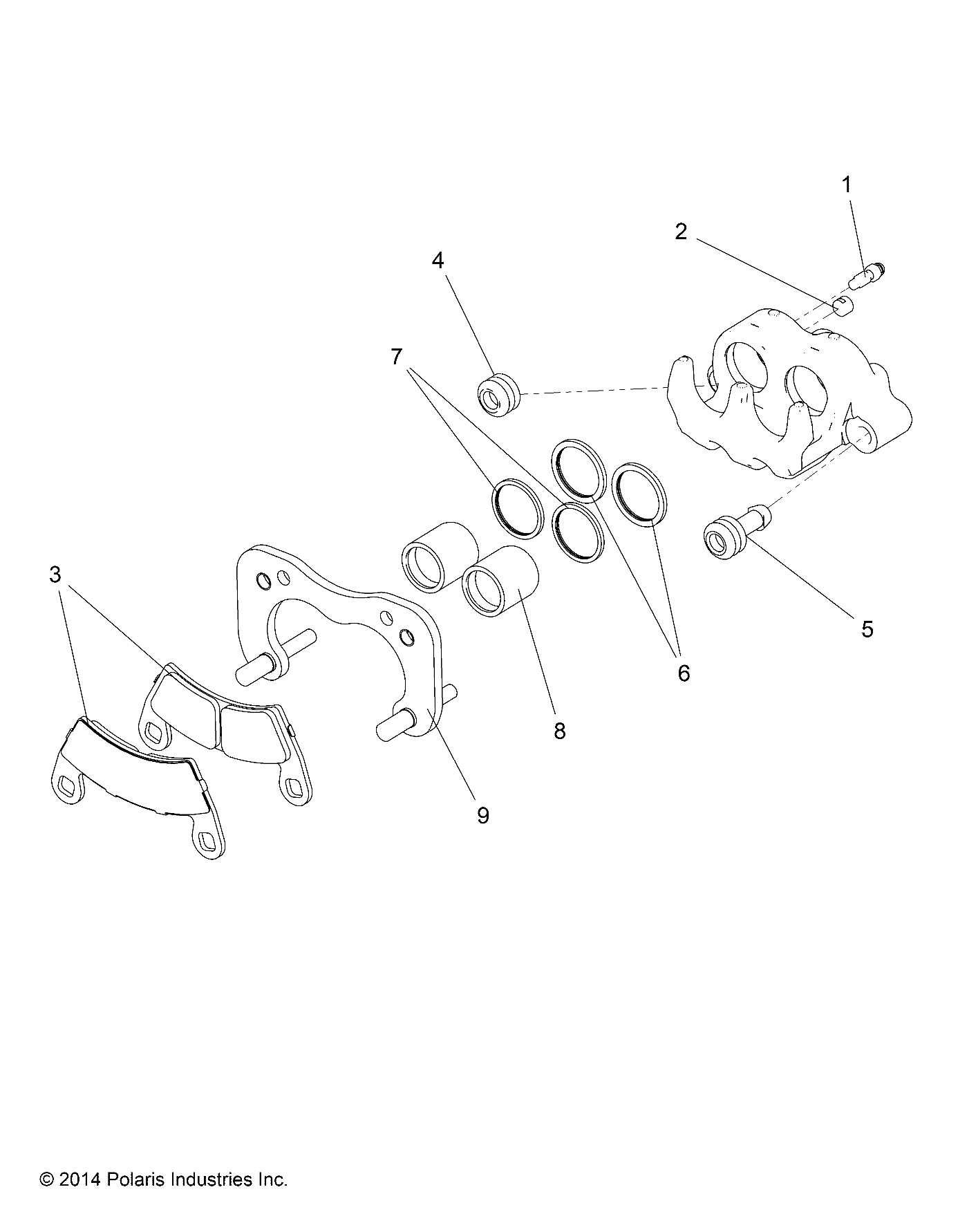 1
2
4
7
3
5
6
8
9

© 2014 Polaris Industries Inc.