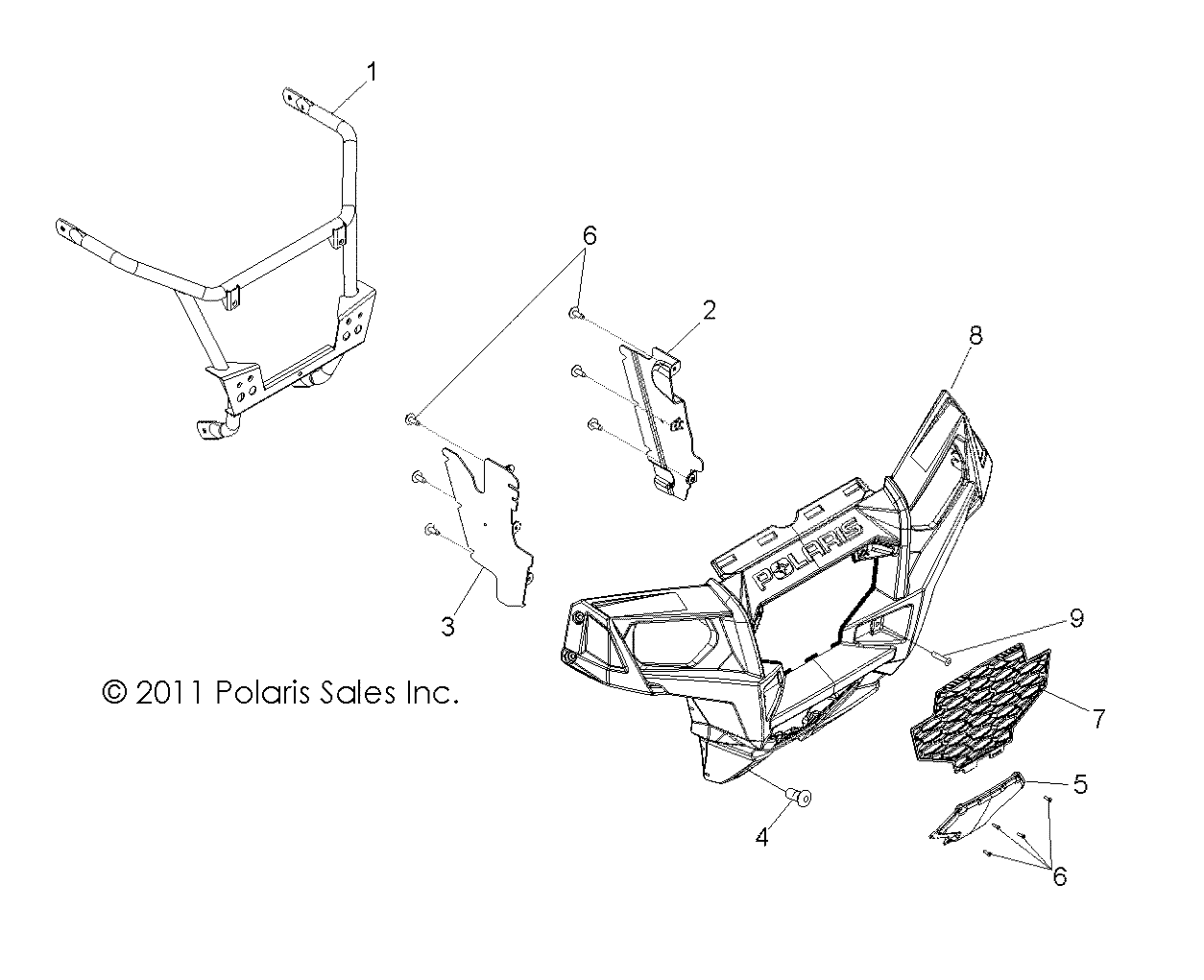 1

6

2

8

3

POLARIS

9

© 2011 Polaris Sales Inc.

7

5

4

6