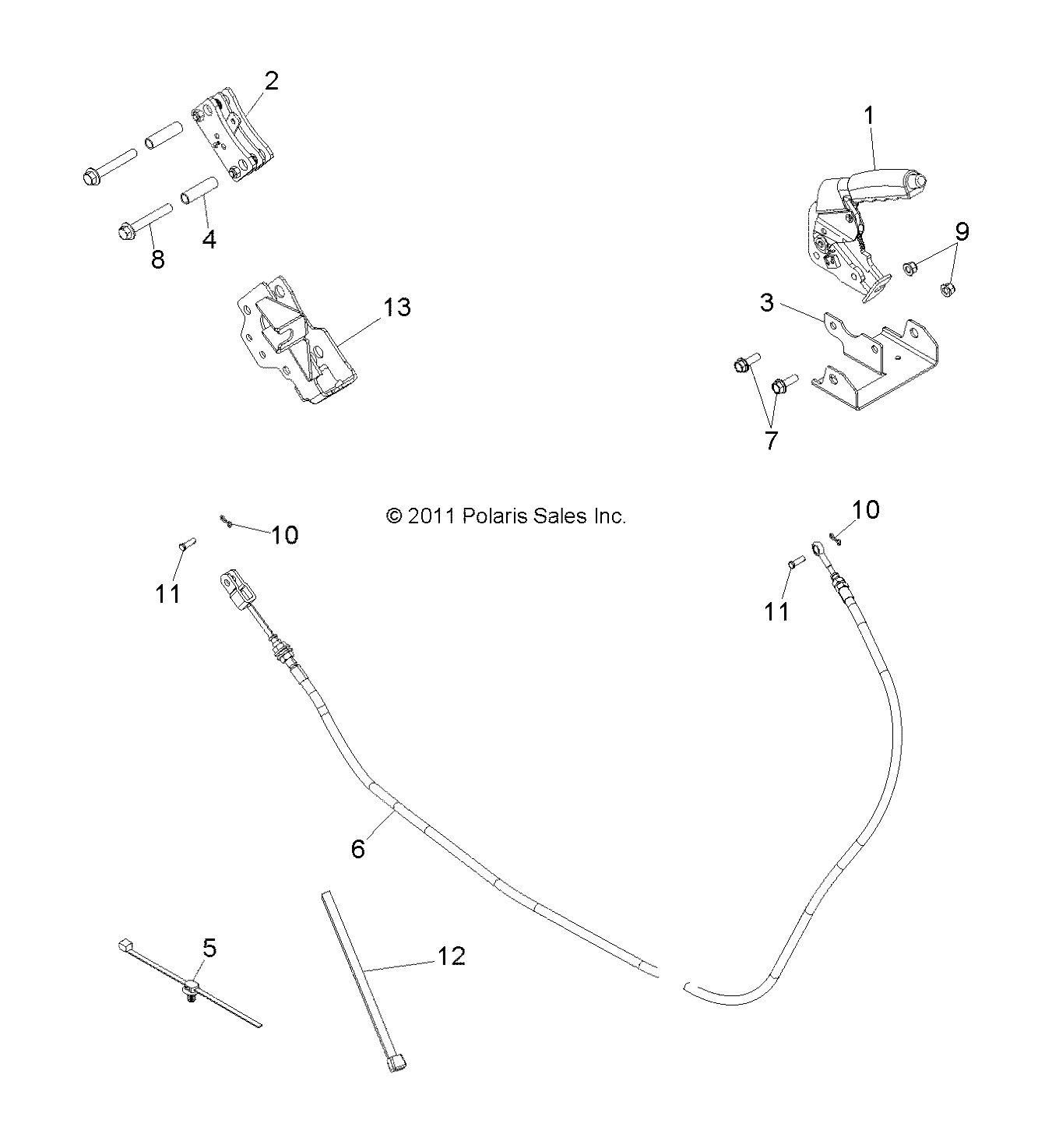 2

1

8

4

9

13

3

7

© 2011 Polaris Sales Inc.

10

10

11

11

6

5

12