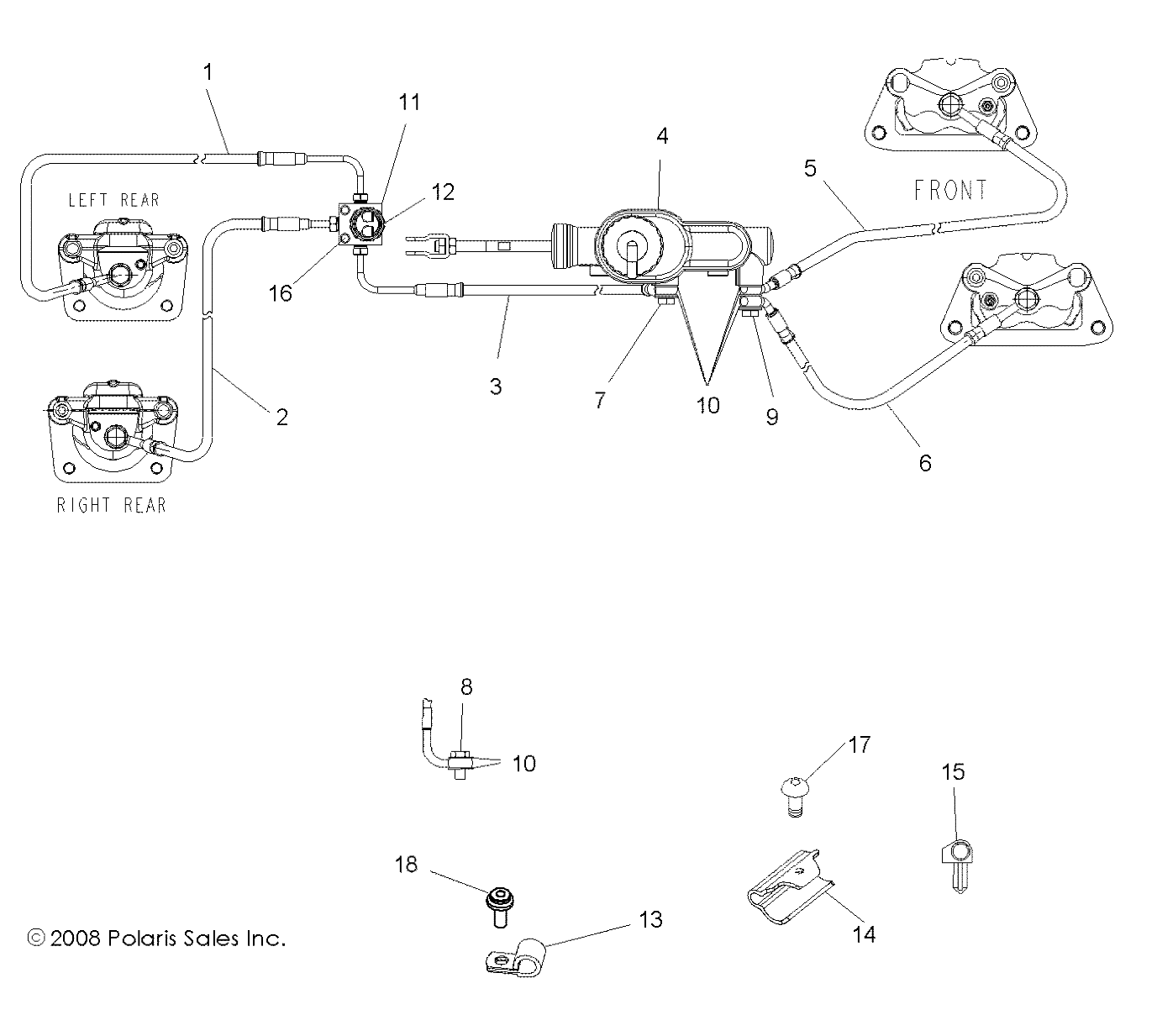 1

11

4

5

FRONT

LEFT REAR

12

16

3

7

10

9

6

2

RIGHT REAR

8

10

17

15

18

13

14

© 2008 Polaris Sales Inc.