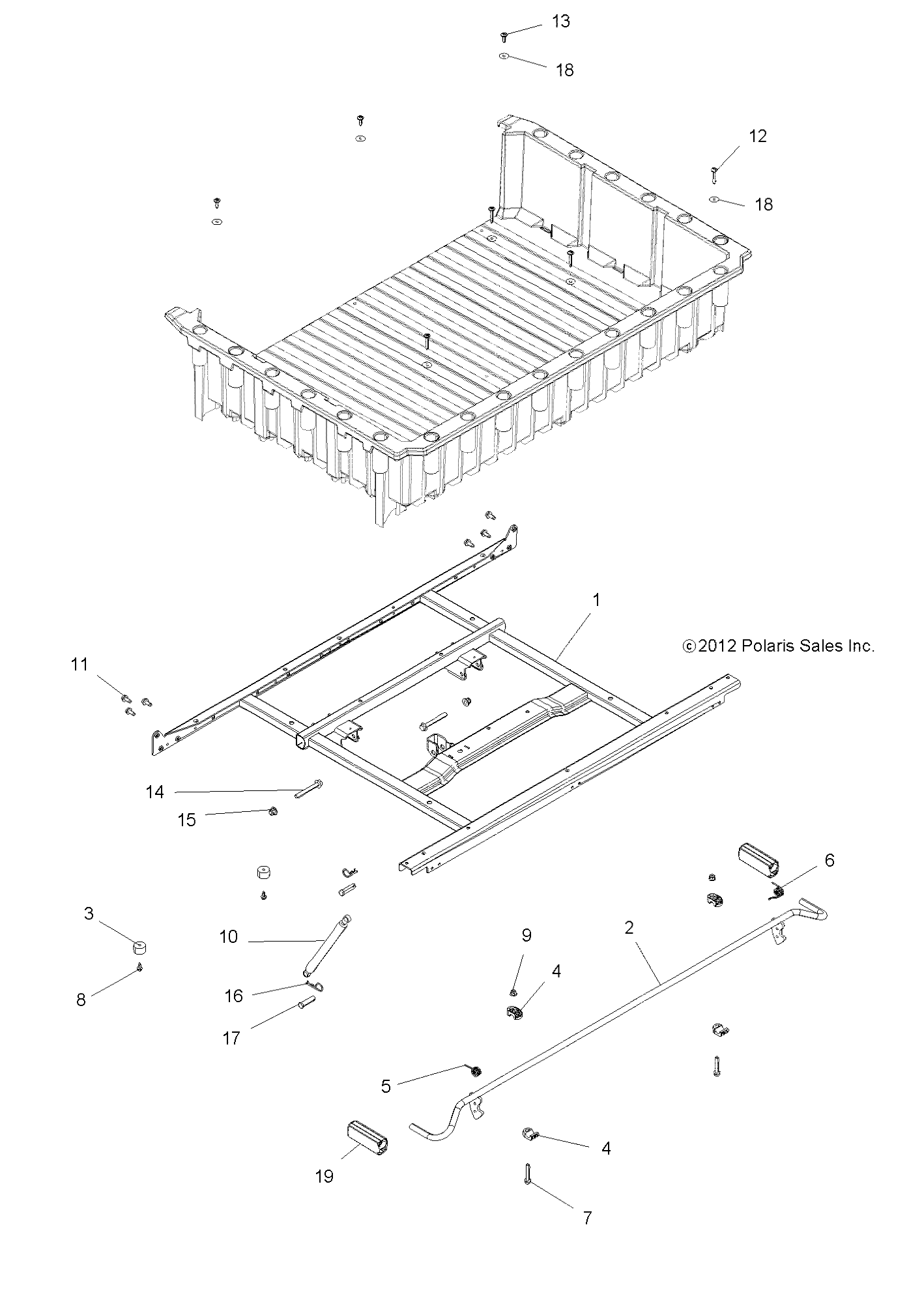 13
18
12
18
1
©2012 Polaris Sales Inc.
11
14
15
6
3
10
9
2
4
8
16
17
5
4
19
7