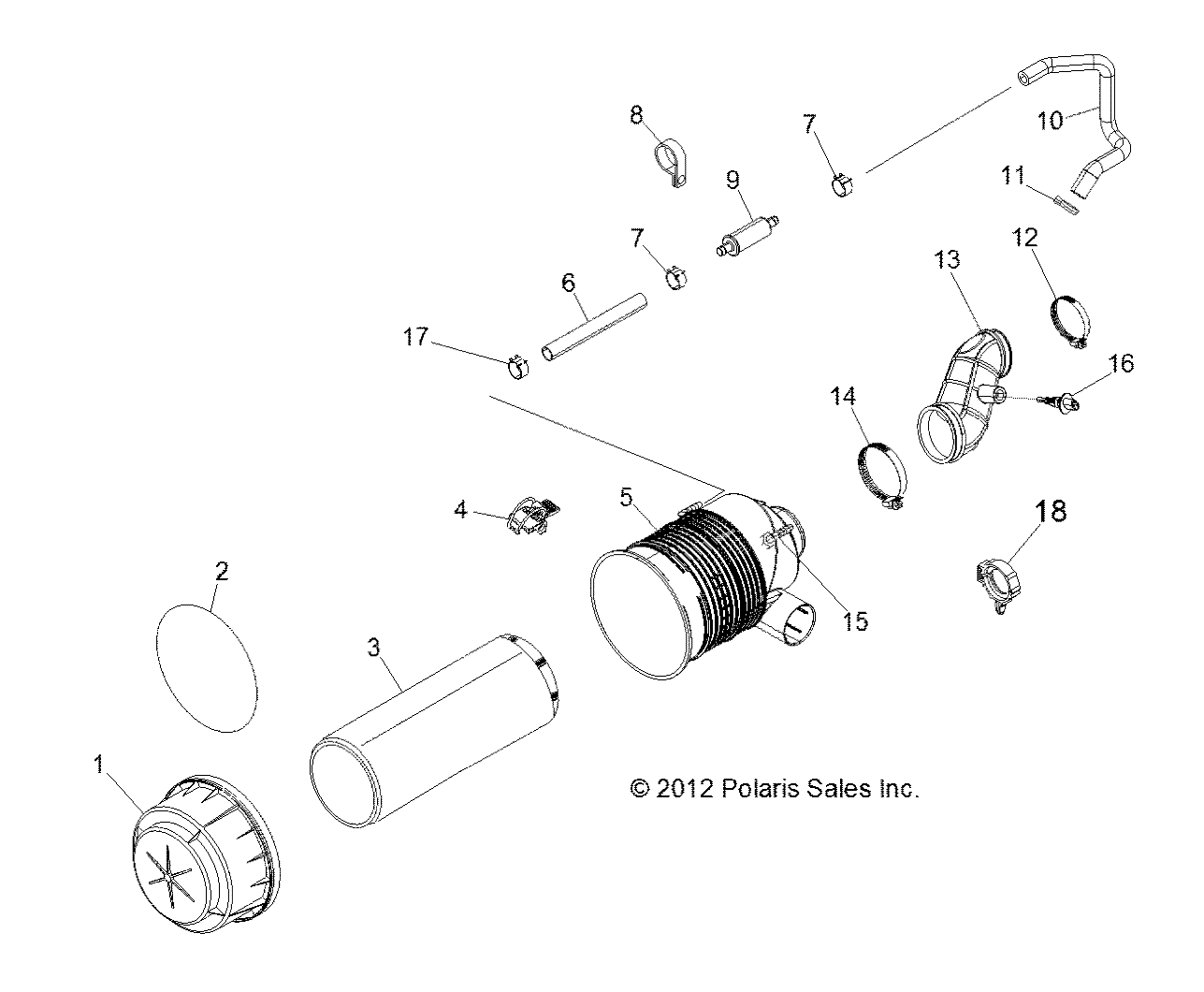 8
7
10
9
11
7
12
13
6
17
16
14
4
5
18
2
15
3
1
© 2012 Polaris Sales Inc.