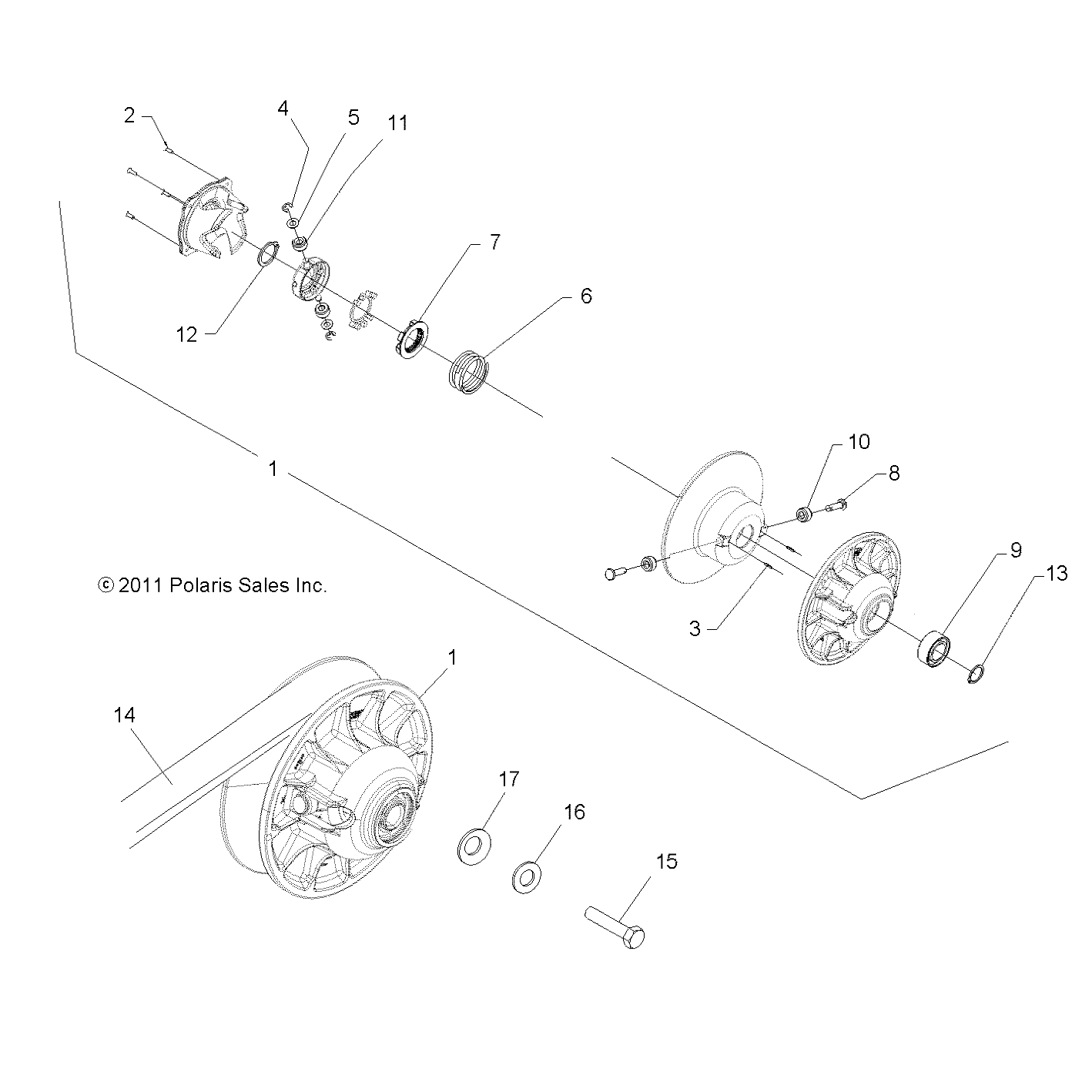 2
4
5
11
7
6
12
1
10
8
9
13
© 2011 Polaris Sales Inc.
3
1
14
17
16
15