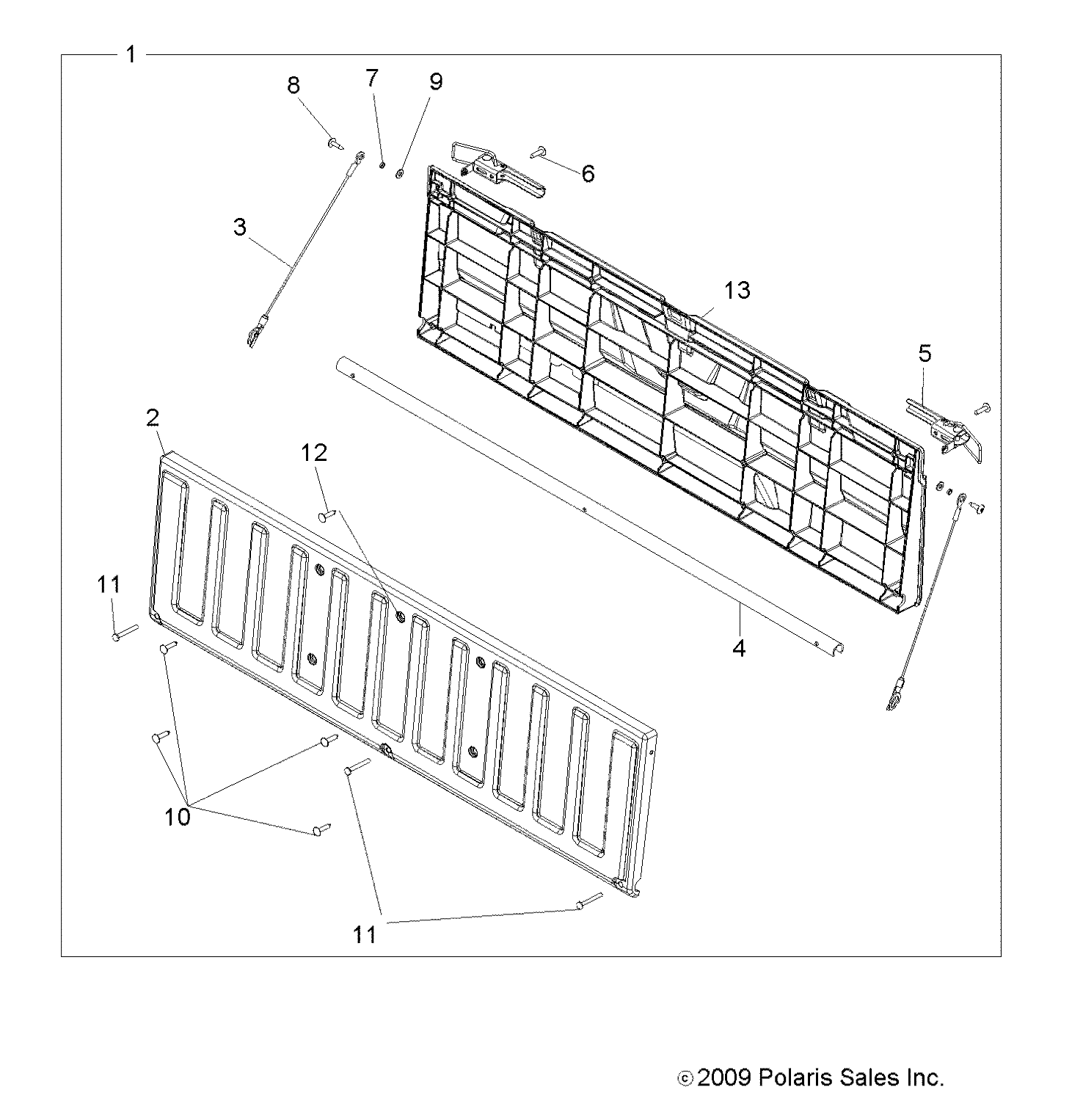 1
8
7
9
6
3
13
5
2
12
11
4
10
11
© 2009 Polaris Sales Inc.